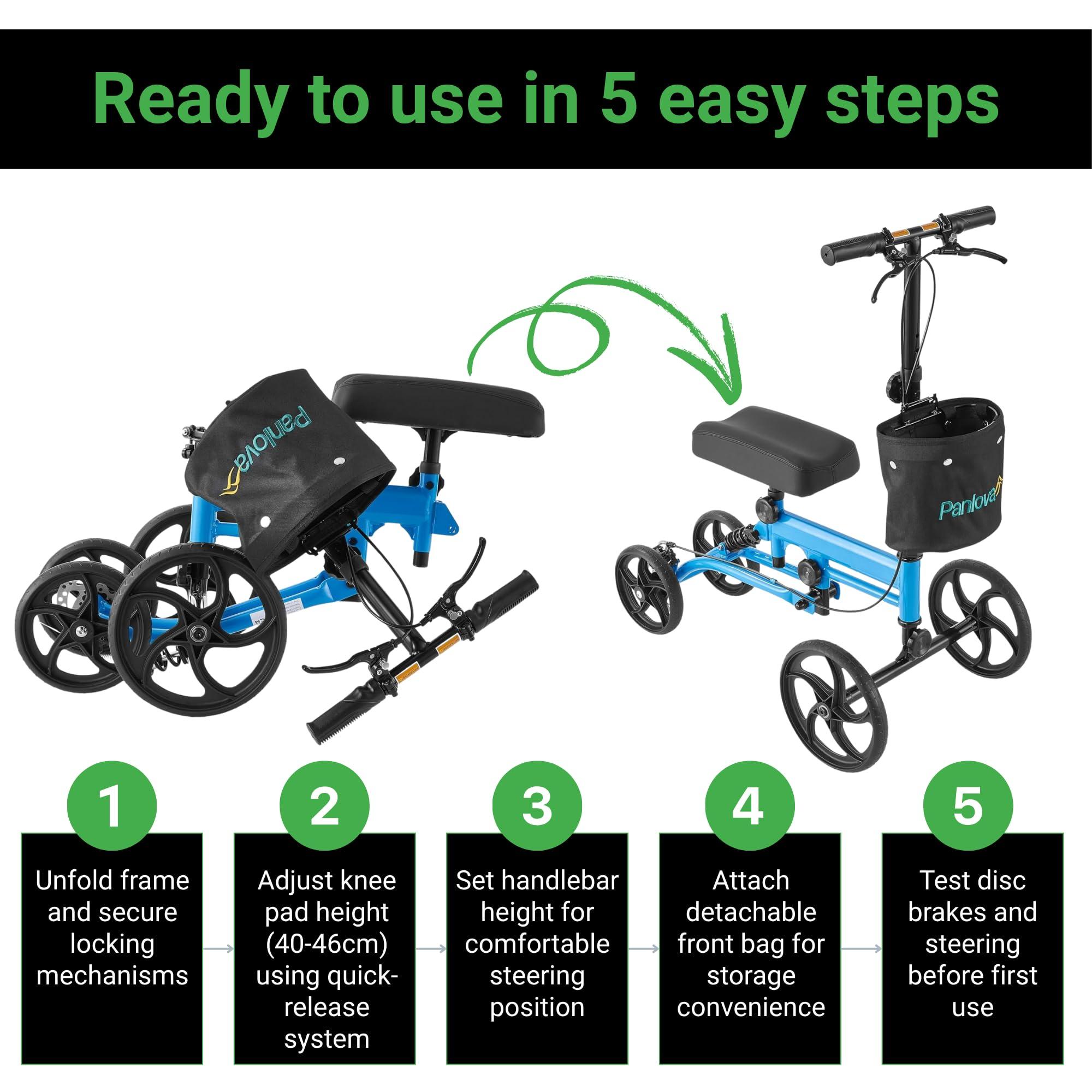 Ready to use in 5 easy steps

Panlova

Panlova

1

Unfold frame and secure locking mechanisms

2

Adjust knee pad height (40-46cm) using quick-release system

3

Set handlebar height for comfortable steering position

4

Attach detachable front bag for storage convenience

5

Test disc brakes and steering before first use