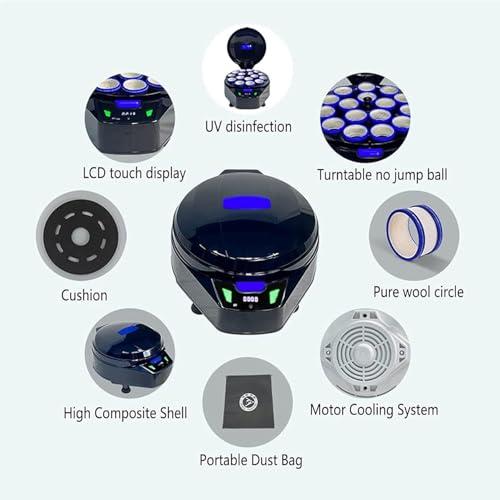 UV disinfection

LCD touch display

Turntable no jump ball

Cushion

Pure wool circle

High Composite Shell

Motor Cooling System

Portable Dust Bag