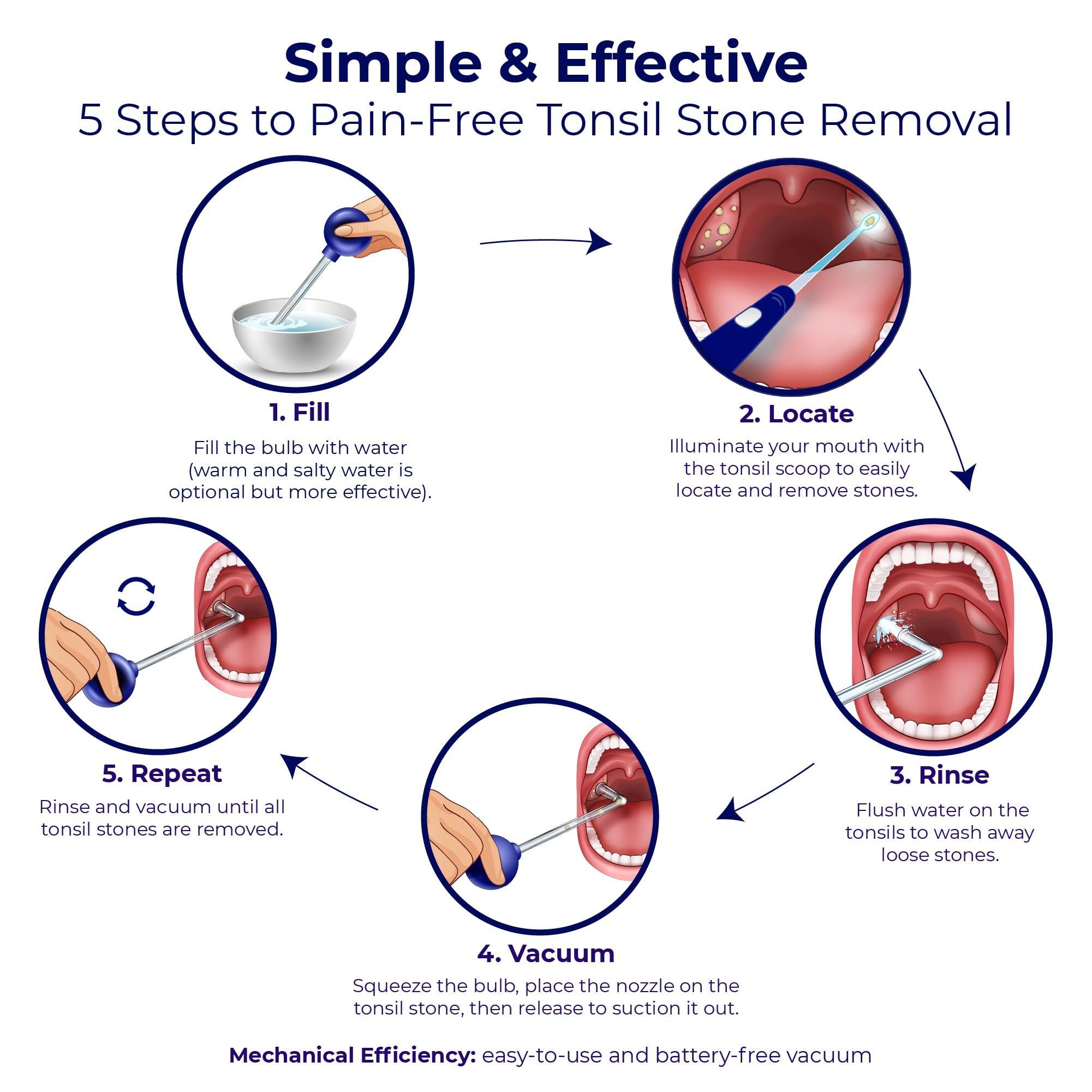 Simple & Effective
5 Steps to Pain-Free Tonsil Stone Removal

1. Fill
Fill the bulb with water (warm and salty water is optional but more effective).

2. Locate
Illuminate your mouth with the tonsil scoop to easily locate and remove stones.

3. Rinse
Flush water on the tonsils to wash away loose stones.

4. Vacuum
Squeeze the bulb, place the nozzle on the tonsil stone, then release to suction it out.

5. Repeat
Rinse and vacuum until all tonsil stones are removed.

Mechanical Efficiency: easy-to-use and battery-free vacuum