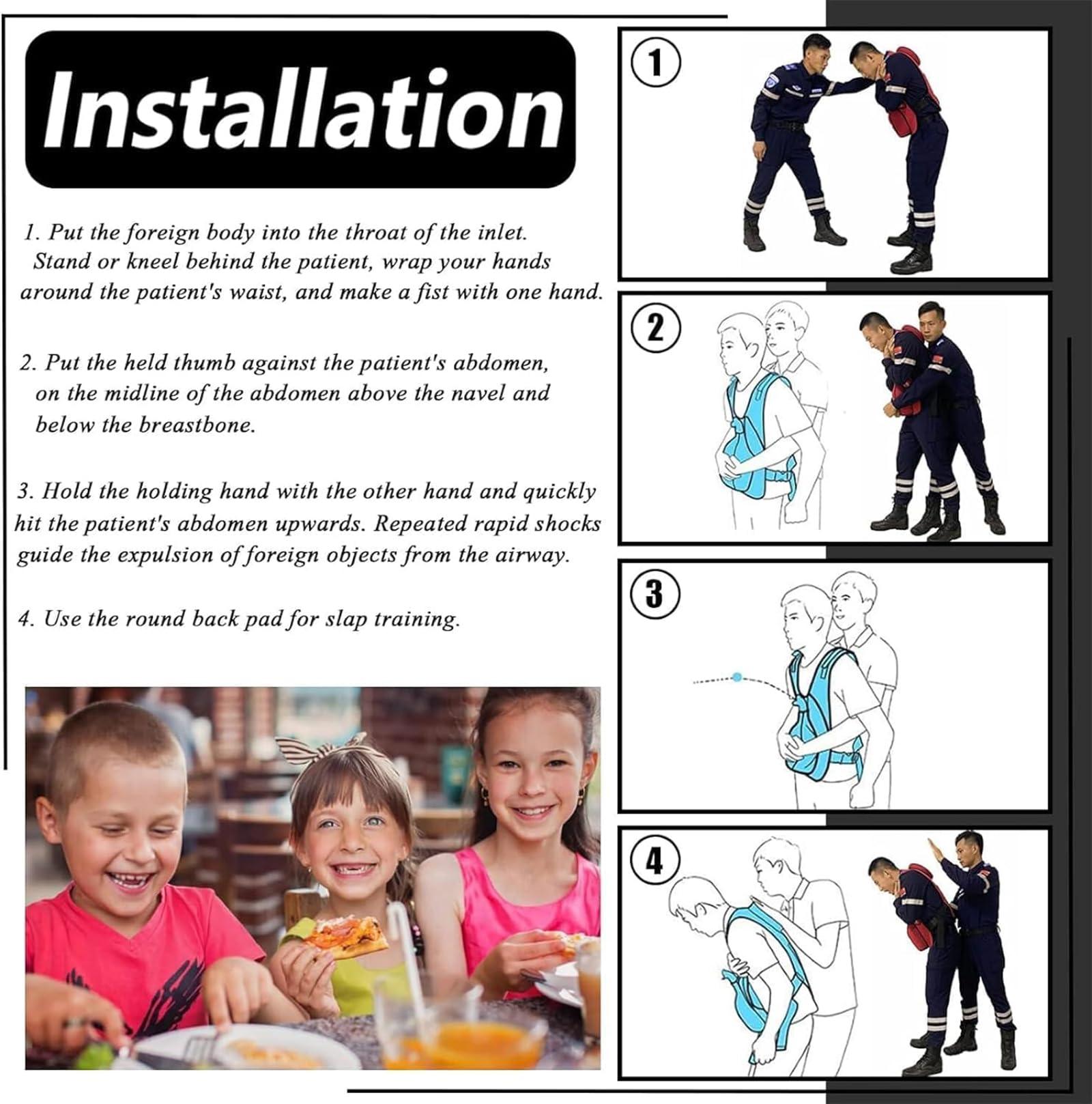 Installation

1. Put the foreign body into the throat of the inlet. Stand or kneel behind the patient, wrap your hands around the patient's waist, and make a fist with one hand.

2. Put the held thumb against the patient's abdomen, on the midline of the abdomen above the navel and below the breastbone.

3. Hold the holding hand with the other hand and quickly hit the patient's abdomen upwards. Repeated rapid shocks guide the expulsion of foreign objects from the airway.

4. Use the round back pad for slap training.

1

2

3

4