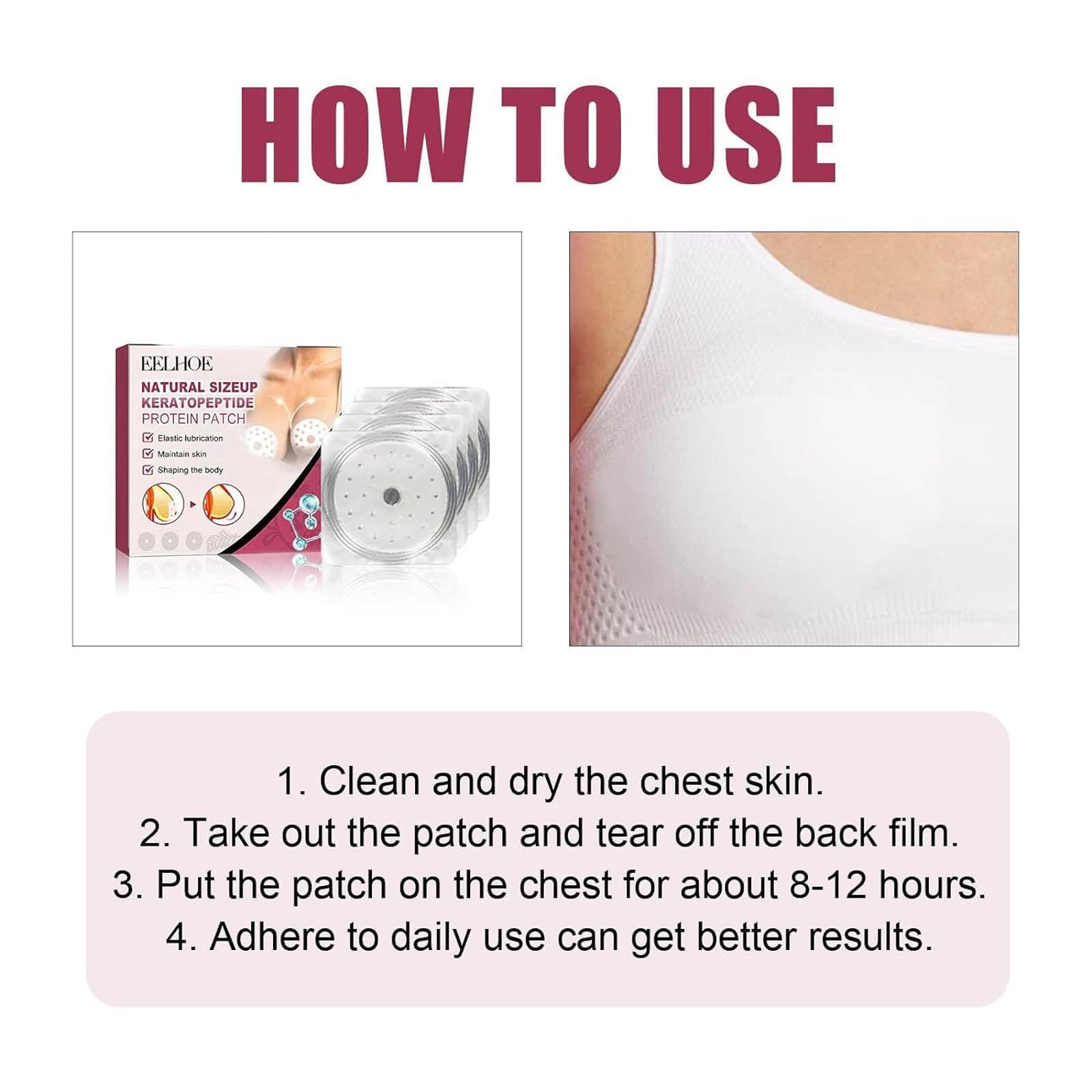 HOW TO USE

EELHOE
NATURAL SIZEUP KERATOPEPTIDE
PROTEIN PATCH
Elastic lubrication
Maintain skin
Shaping the body

1. Clean and dry the chest skin.
2. Take out the patch and tear off the back film.
3. Put the patch on the chest for about 8-12 hours.
4. Adhere to daily use can get better results.