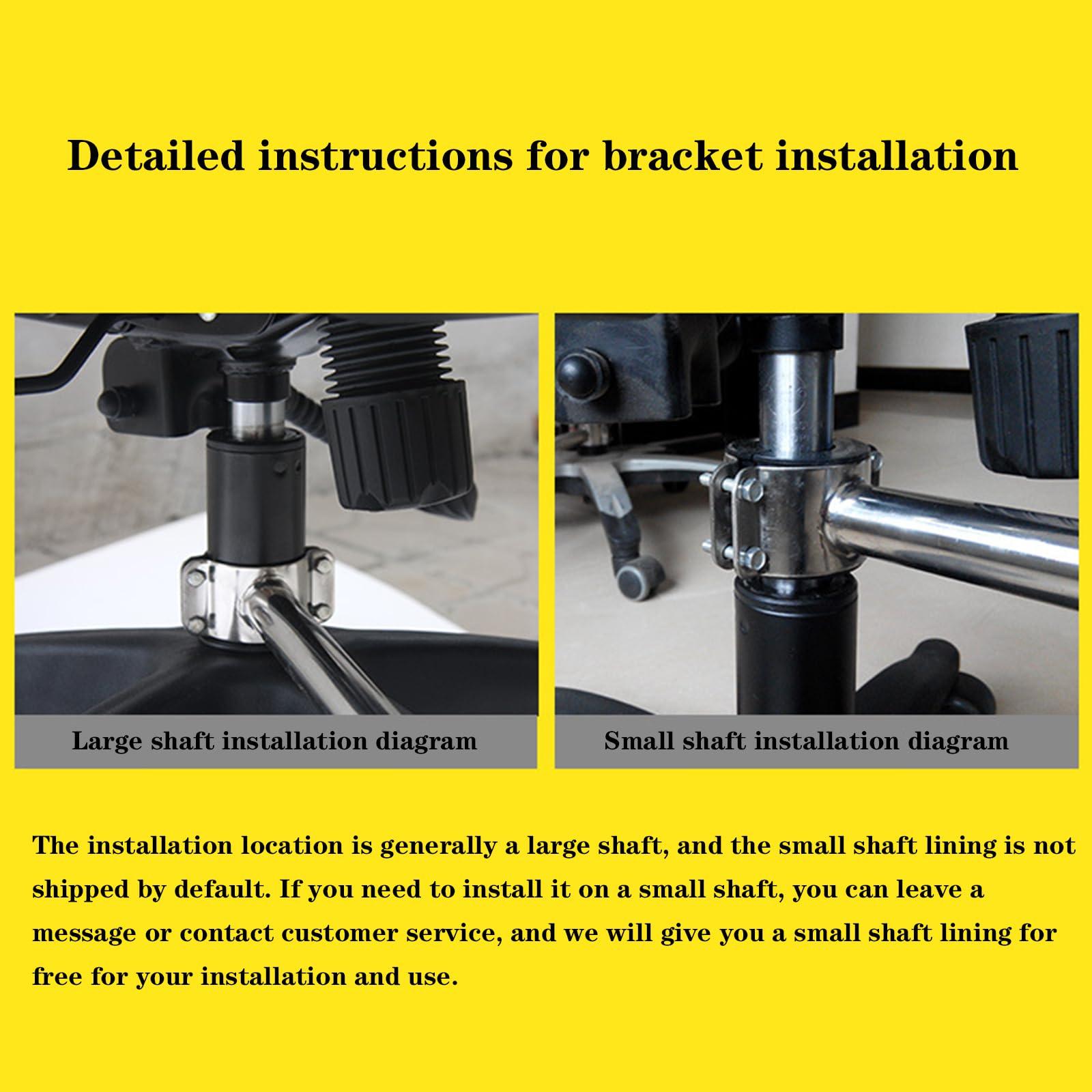 Detailed instructions for bracket installation

Large shaft installation diagram

Small shaft installation diagram

The installation location is generally a large shaft, and the small shaft lining is not shipped by default. If you need to install it on a small shaft, you can leave a message or contact customer service, and we will give you a small shaft lining for free for your installation and use.