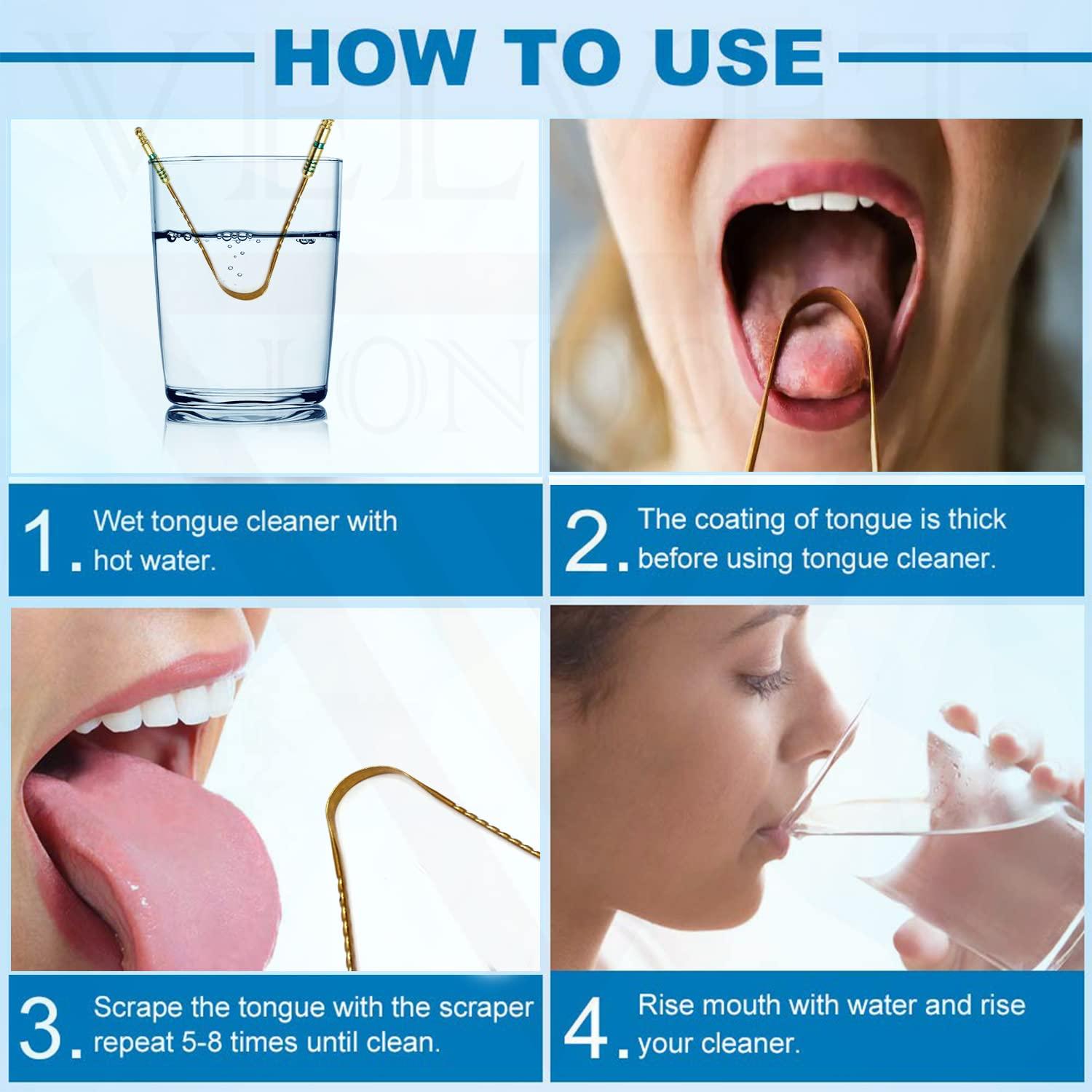 HOW TO USE

1. Wet tongue cleaner with hot water.

2. The coating of tongue is thick before using tongue cleaner.

3. Scrape the tongue with the scraper repeat 5-8 times until clean.

4. Rise mouth with water and rise your cleaner.