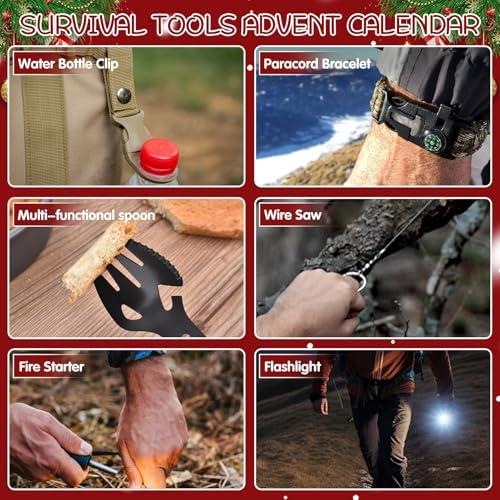 SURVIVAL TOOLS ADVENT CALENDAR

Water Bottle Clip

Paracord Bracelet

Multi-functional spoon

Wire Saw

Fire Starter

Flashlight