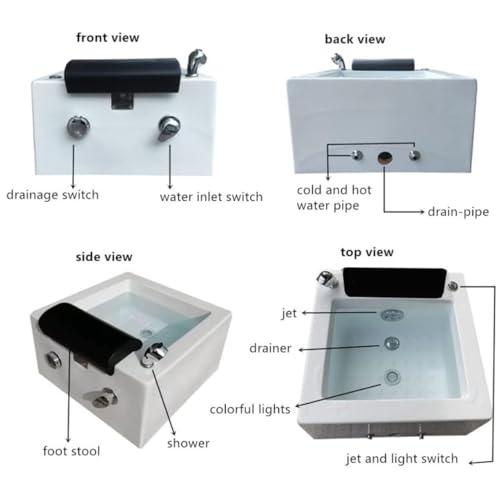 front view

drainage switch

water inlet switch

back view

cold and hot water pipe

drain-pipe

side view

foot stool

shower

top view

jet

drainer

colorful lights

jet and light switch