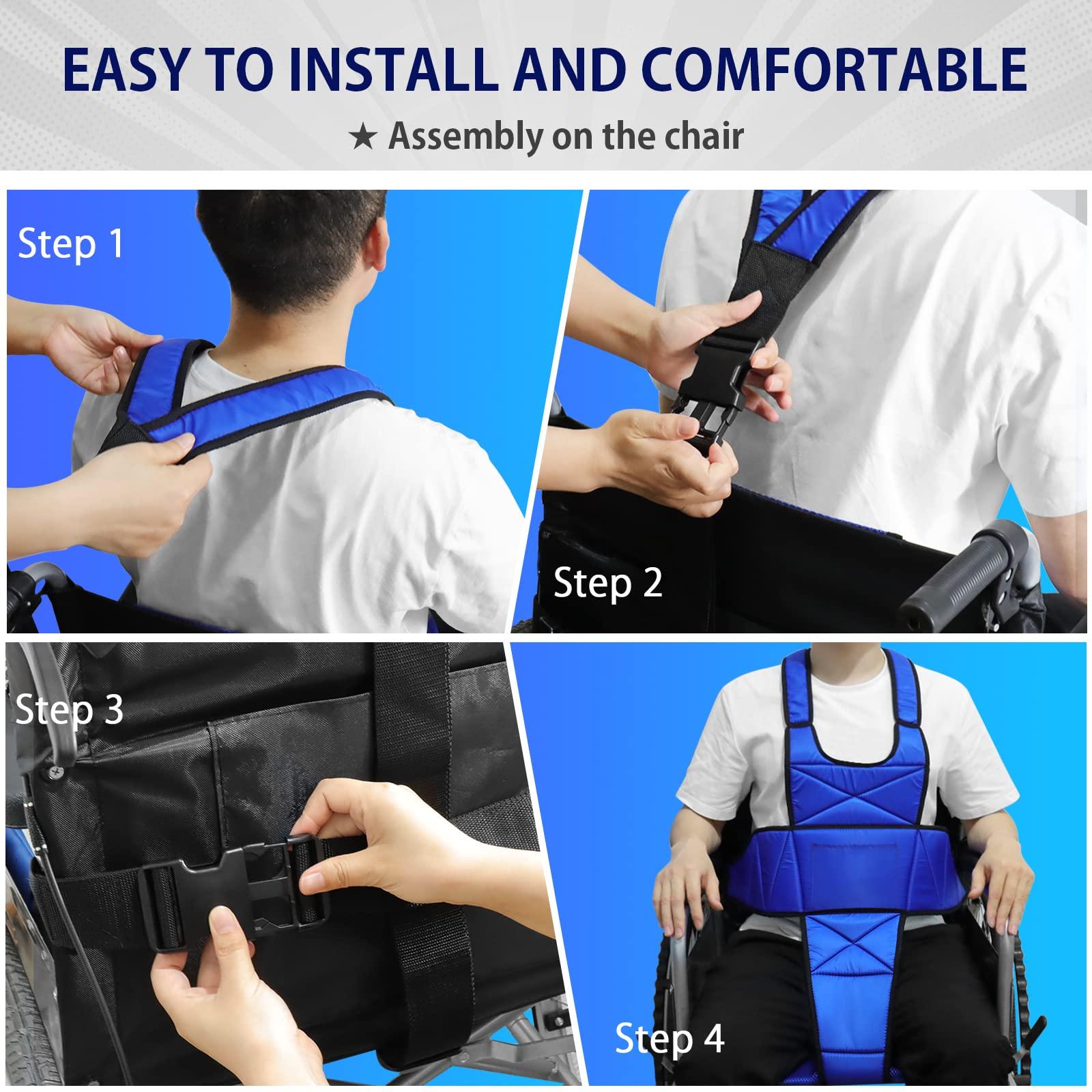 EASY TO INSTALL AND COMFORTABLE

★ Assembly on the chair

Step 1

Step 2

Step 3

Step 4