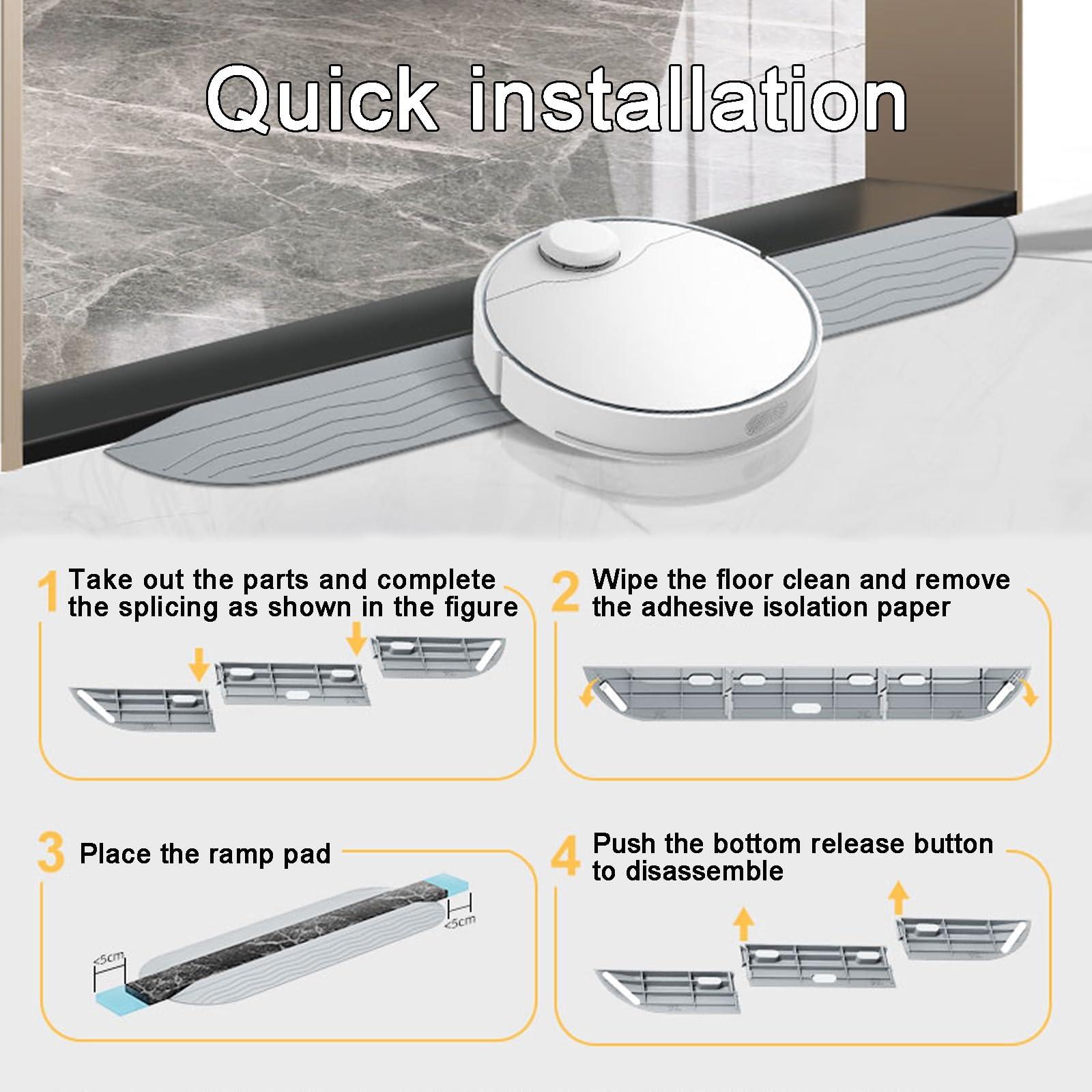 Quick installation

1 Take out the parts and complete the splicing as shown in the figure

2 Wipe the floor clean and remove the adhesive isolation paper

3 Place the ramp pad

<5cm

<5cm

4 Push the bottom release button to disassemble