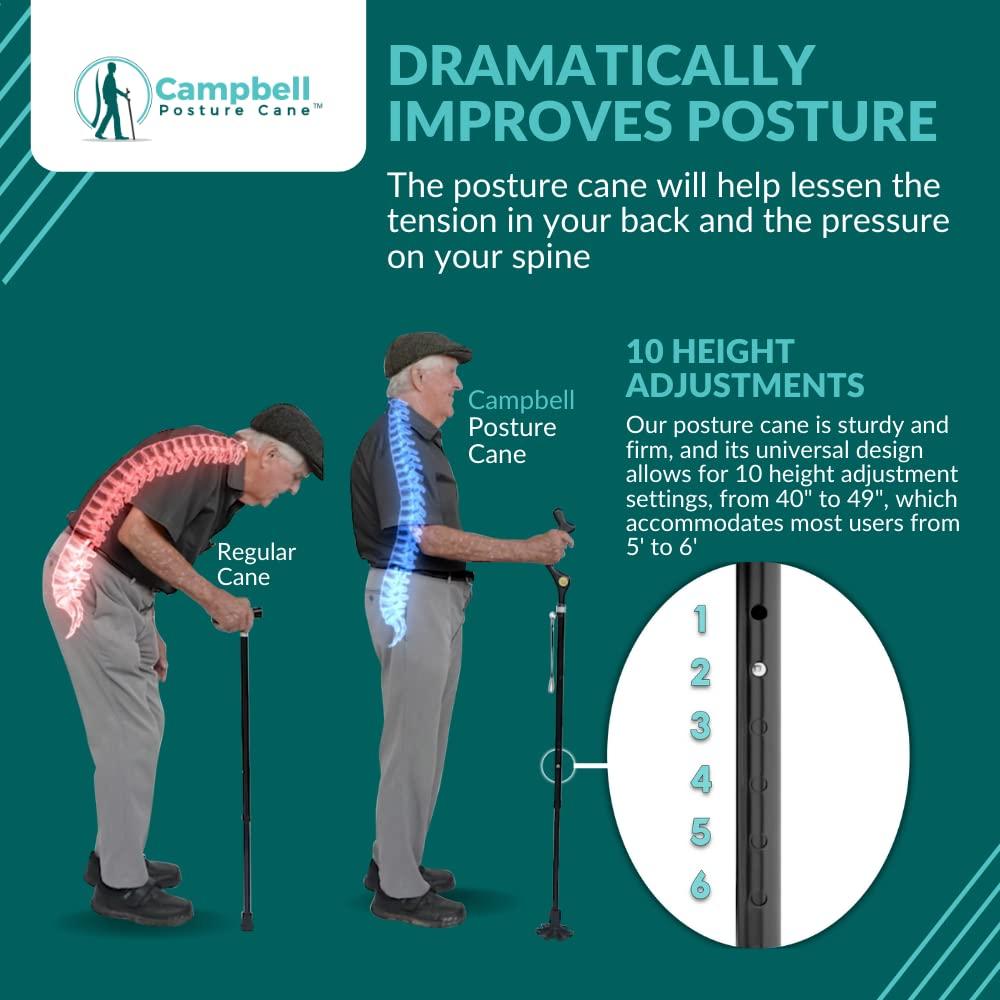 Campbell
Posture Cane™

DRAMATICALLY IMPROVES POSTURE

The posture cane will help lessen the tension in your back and the pressure on your spine

Regular Cane

Campbell Posture Cane

10 HEIGHT ADJUSTMENTS

Our posture cane is sturdy and firm, and its universal design allows for 10 height adjustment settings, from 40" to 49", which accommodates most users from 5' to 6'

1
2
3
4
5
6