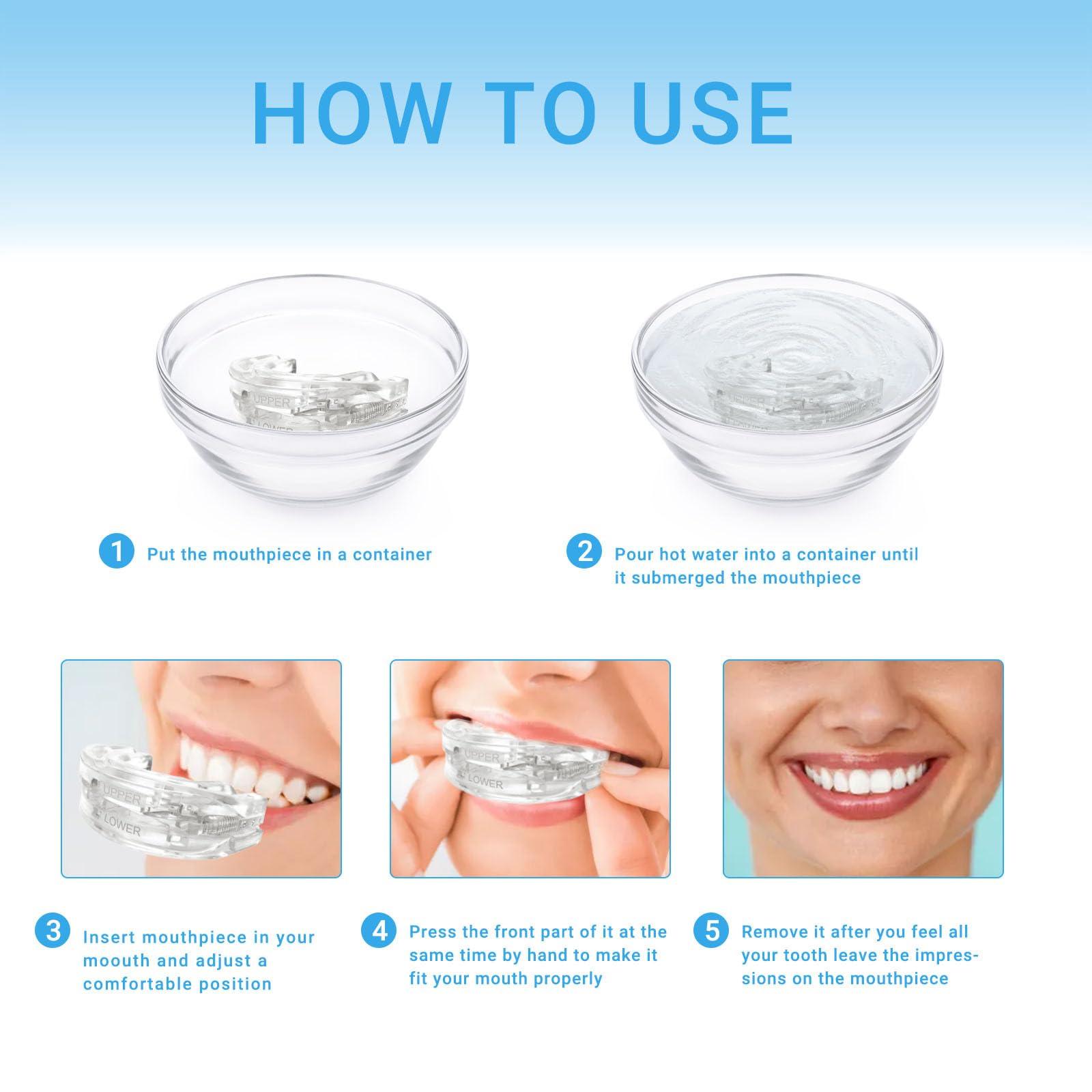 HOW TO USE

UPPER
LOWER

UPPER
LOWER

1 Put the mouthpiece in a container

2 Pour hot water into a container until it submerged the mouthpiece

UPPER
LOWER

UPPER
LOWER

3 Insert mouthpiece in your moouth and adjust a comfortable position

4 Press the front part of it at the same time by hand to make it fit your mouth properly

5 Remove it after you feel all your tooth leave the impressions on the mouthpiece