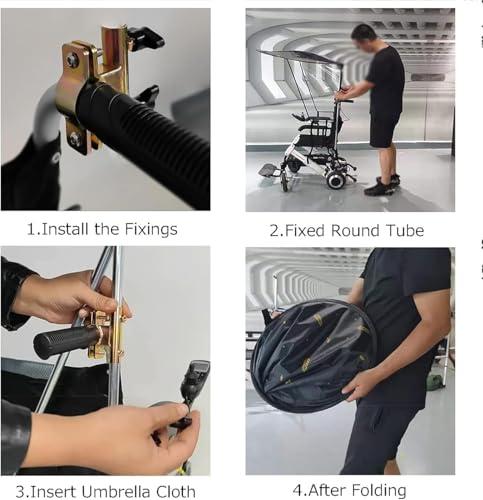 1.Install the Fixings

2.Fixed Round Tube

3.Insert Umbrella Cloth

4.After Folding