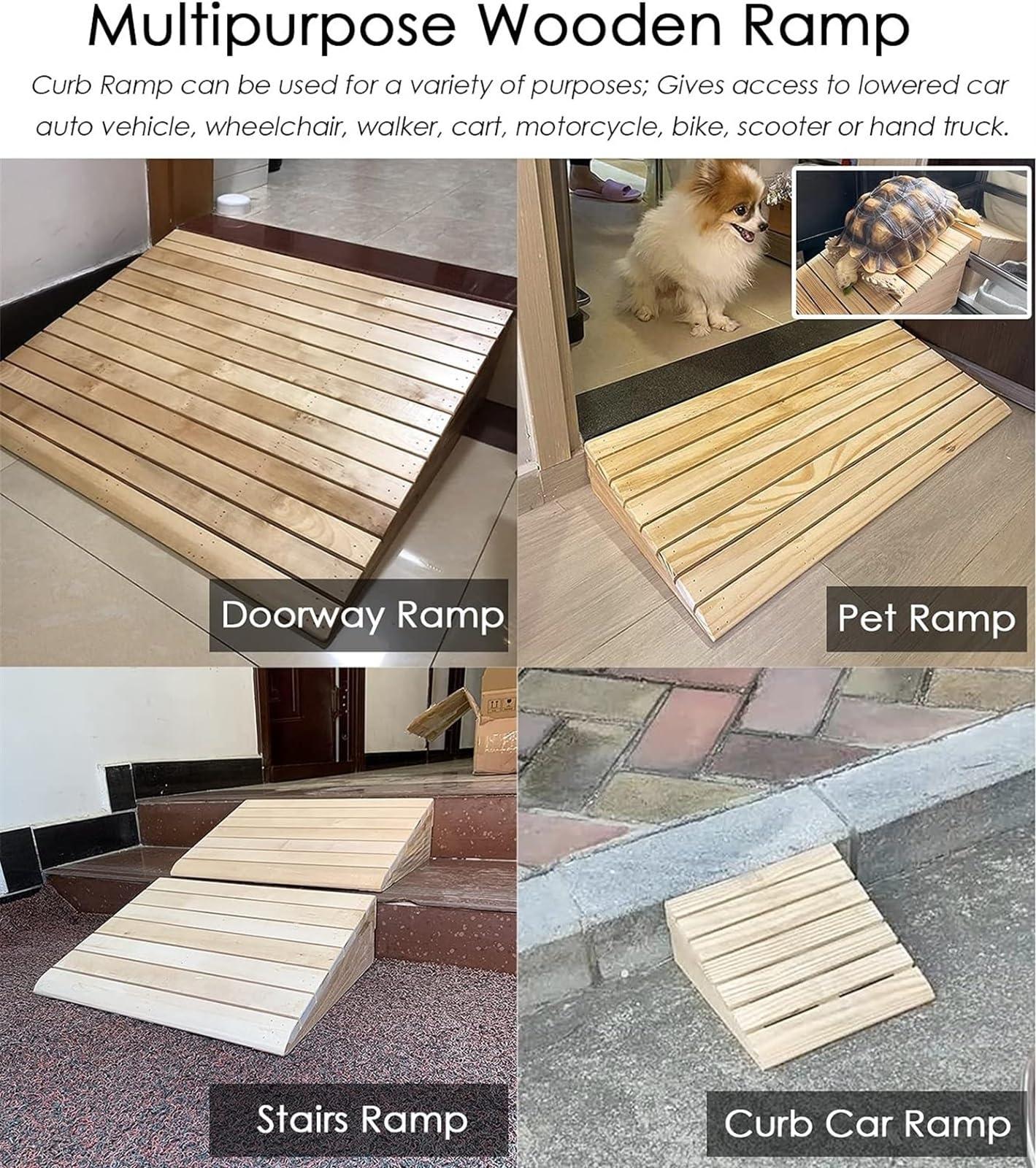 Multipurpose Wooden Ramp

Curb Ramp can be used for a variety of purposes; Gives access to lowered car auto vehicle, wheelchair, walker, cart, motorcycle, bike, scooter or hand truck.

Doorway Ramp

Pet Ramp

Stairs Ramp

Curb Car Ramp