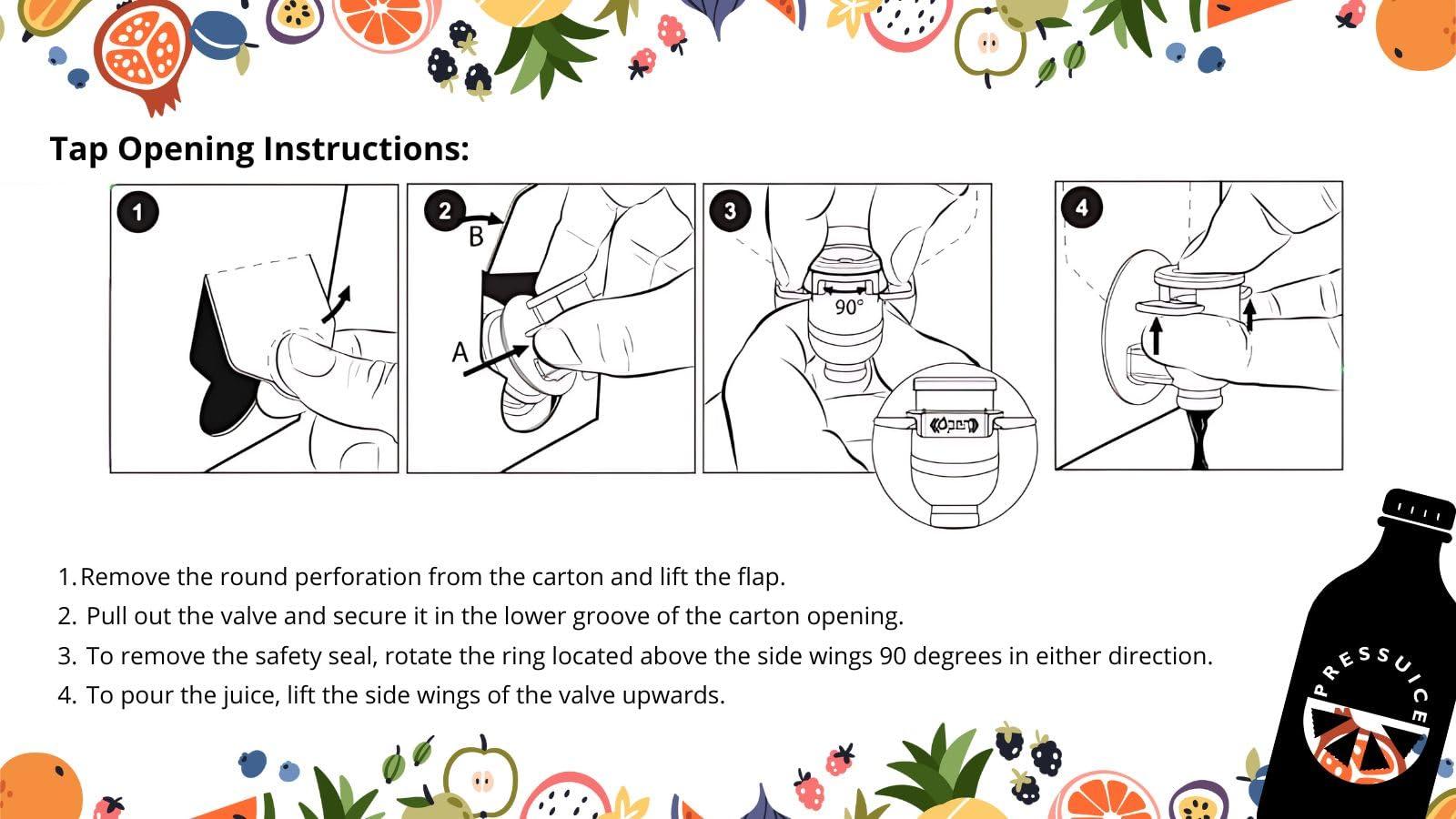 Tap Opening Instructions:

1

2

B

A

3

90°

Open

4

1. Remove the round perforation from the carton and lift the flap.
2. Pull out the valve and secure it in the lower groove of the carton opening.
3. To remove the safety seal, rotate the ring located above the side wings 90 degrees in either direction.
4. To pour the juice, lift the side wings of the valve upwards.

PRESSUICE