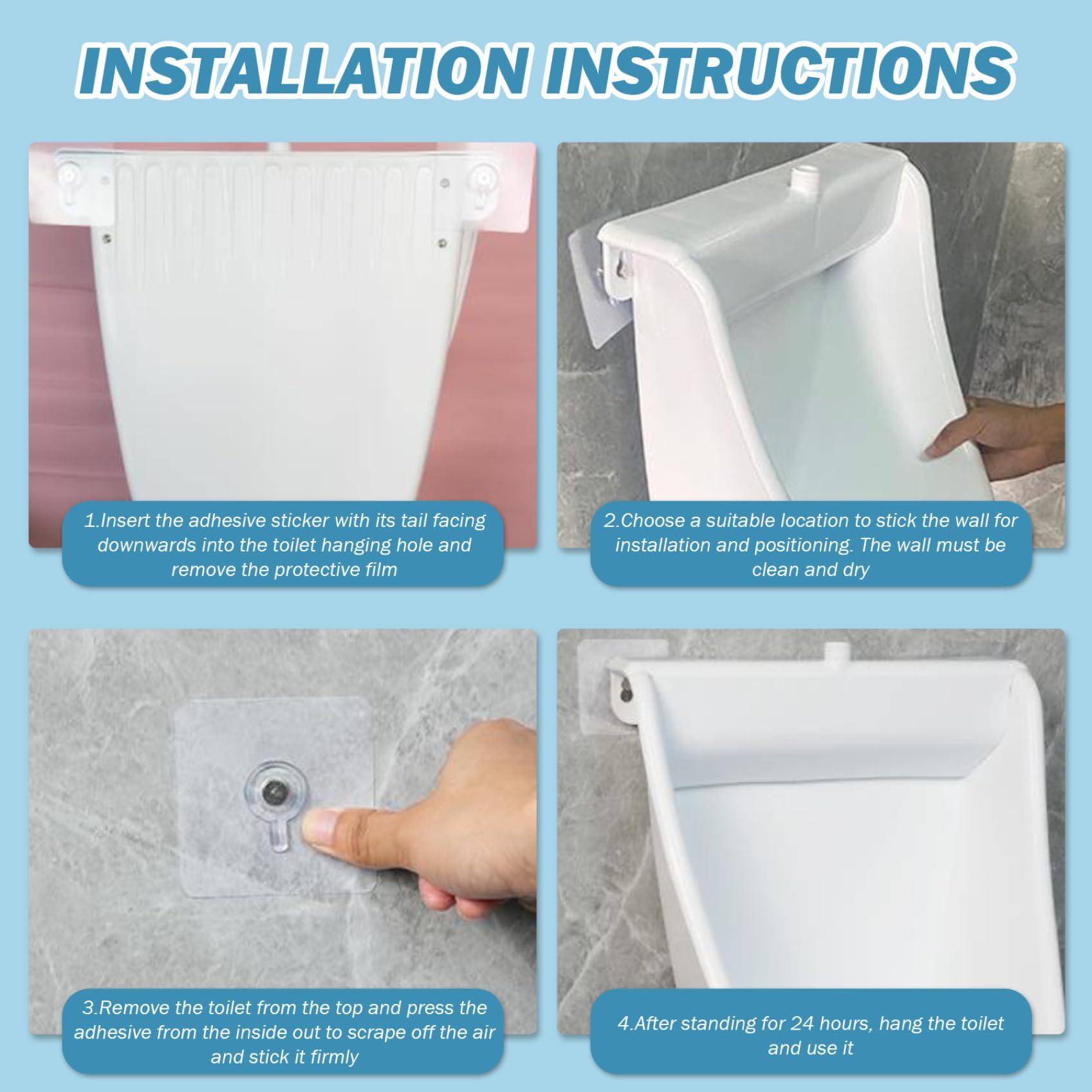 INSTALLATION INSTRUCTIONS

1.Insert the adhesive sticker with its tail facing downwards into the toilet hanging hole and remove the protective film

2.Choose a suitable location to stick the wall for installation and positioning. The wall must be clean and dry

3.Remove the toilet from the top and press the adhesive from the inside out to scrape off the air and stick it firmly

4.After standing for 24 hours, hang the toilet and use it