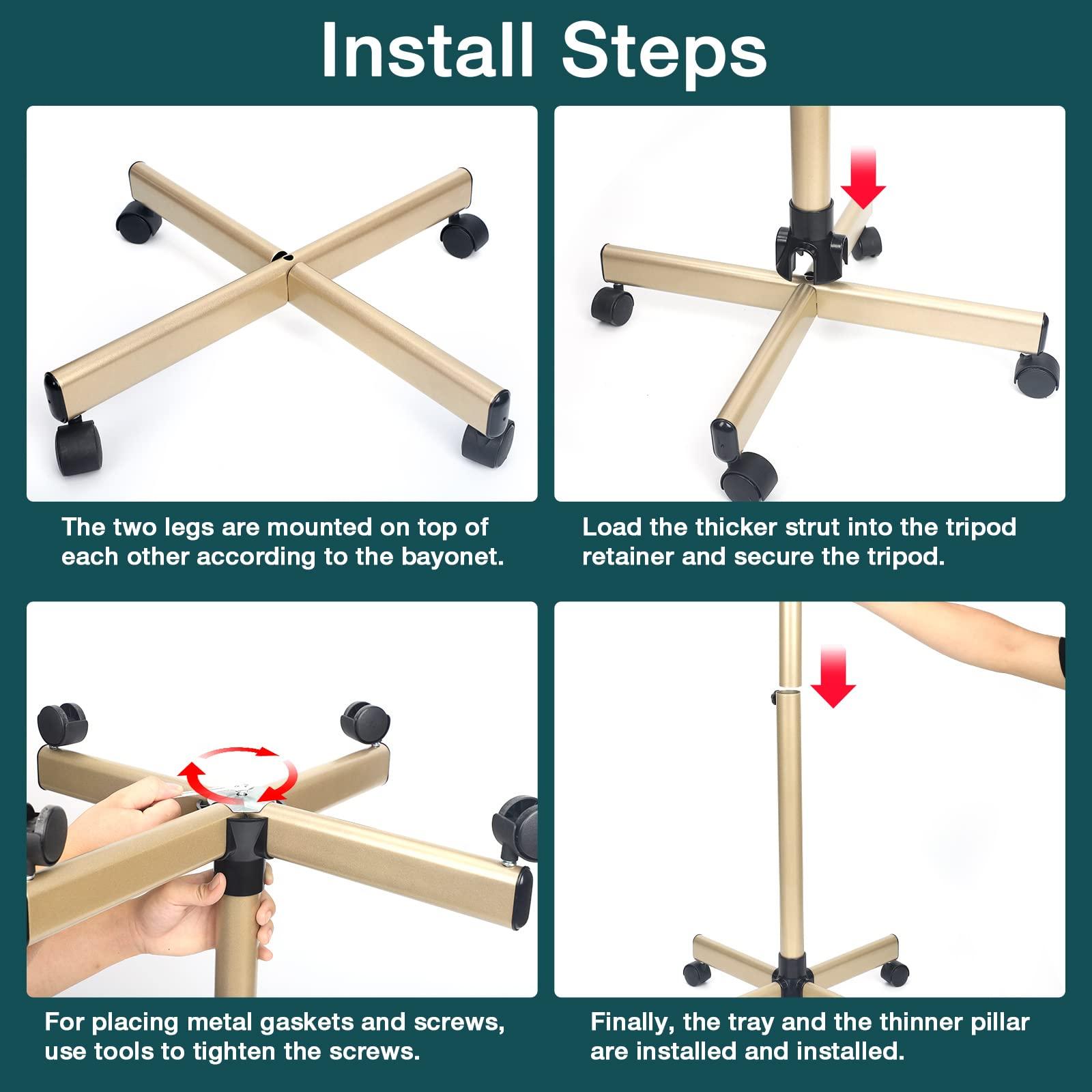 Install Steps

The two legs are mounted on top of each other according to the bayonet.

Load the thicker strut into the tripod retainer and secure the tripod.

For placing metal gaskets and screws, use tools to tighten the screws.

Finally, the tray and the thinner pillar are installed and installed.