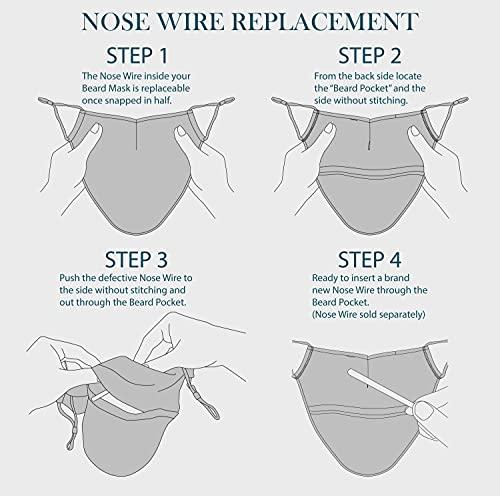 NOSE WIRE REPLACEMENT

STEP 1
The Nose Wire inside your Beard Mask is replaceable once snapped in half.

STEP 2
From the back side locate the "Beard Pocket" and the side without stitching.

STEP 3
Push the defective Nose Wire to the side without stitching and out through the Beard Pocket.

STEP 4
Ready to insert a brand new Nose Wire through the Beard Pocket.
(Nose Wire sold separately)