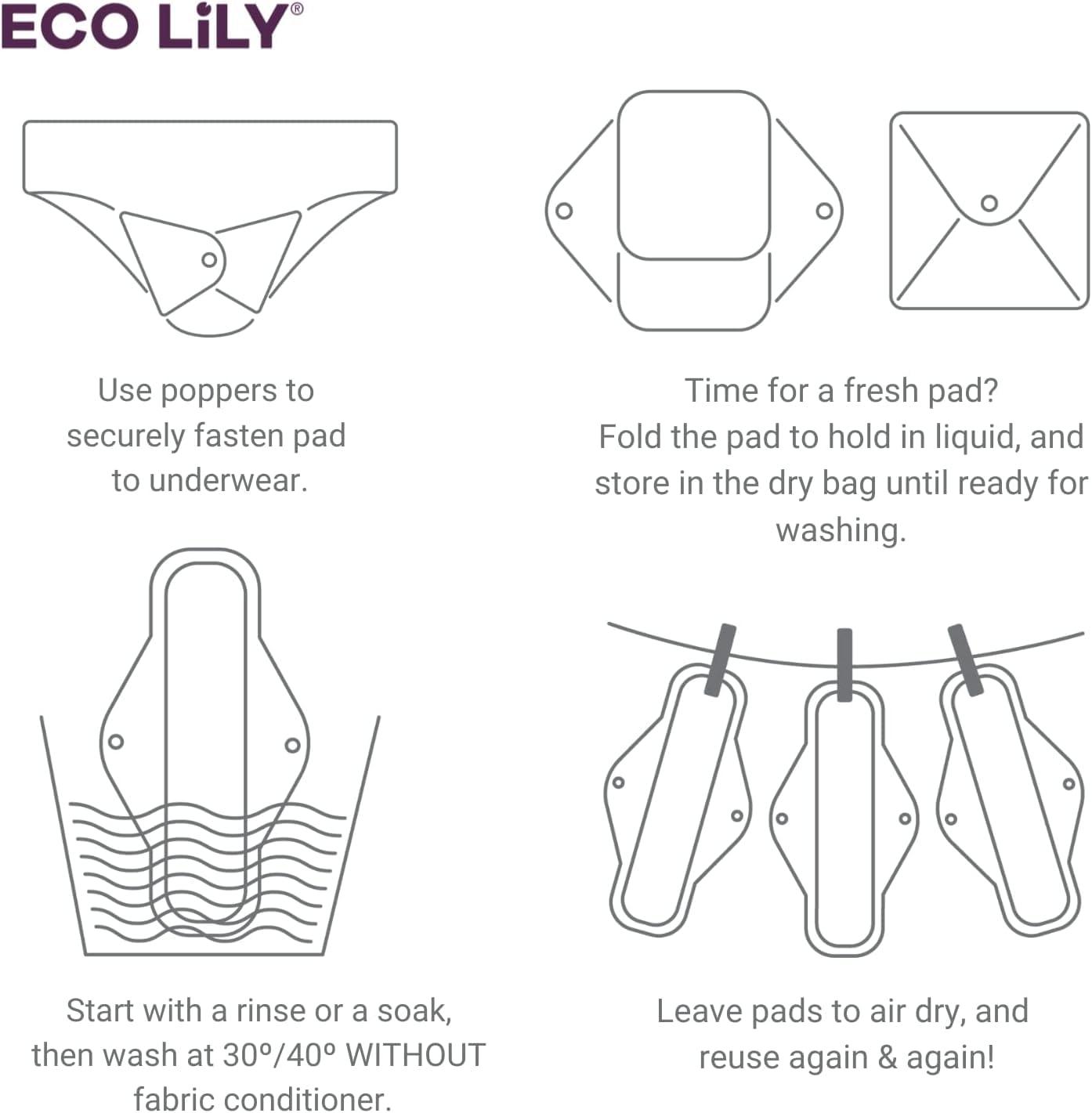 ECO LiLY®

Use poppers to securely fasten pad to underwear.

Time for a fresh pad? Fold the pad to hold in liquid, and store in the dry bag until ready for washing.

Start with a rinse or a soak, then wash at 30º/40º WITHOUT fabric conditioner.

Leave pads to air dry, and reuse again & again!