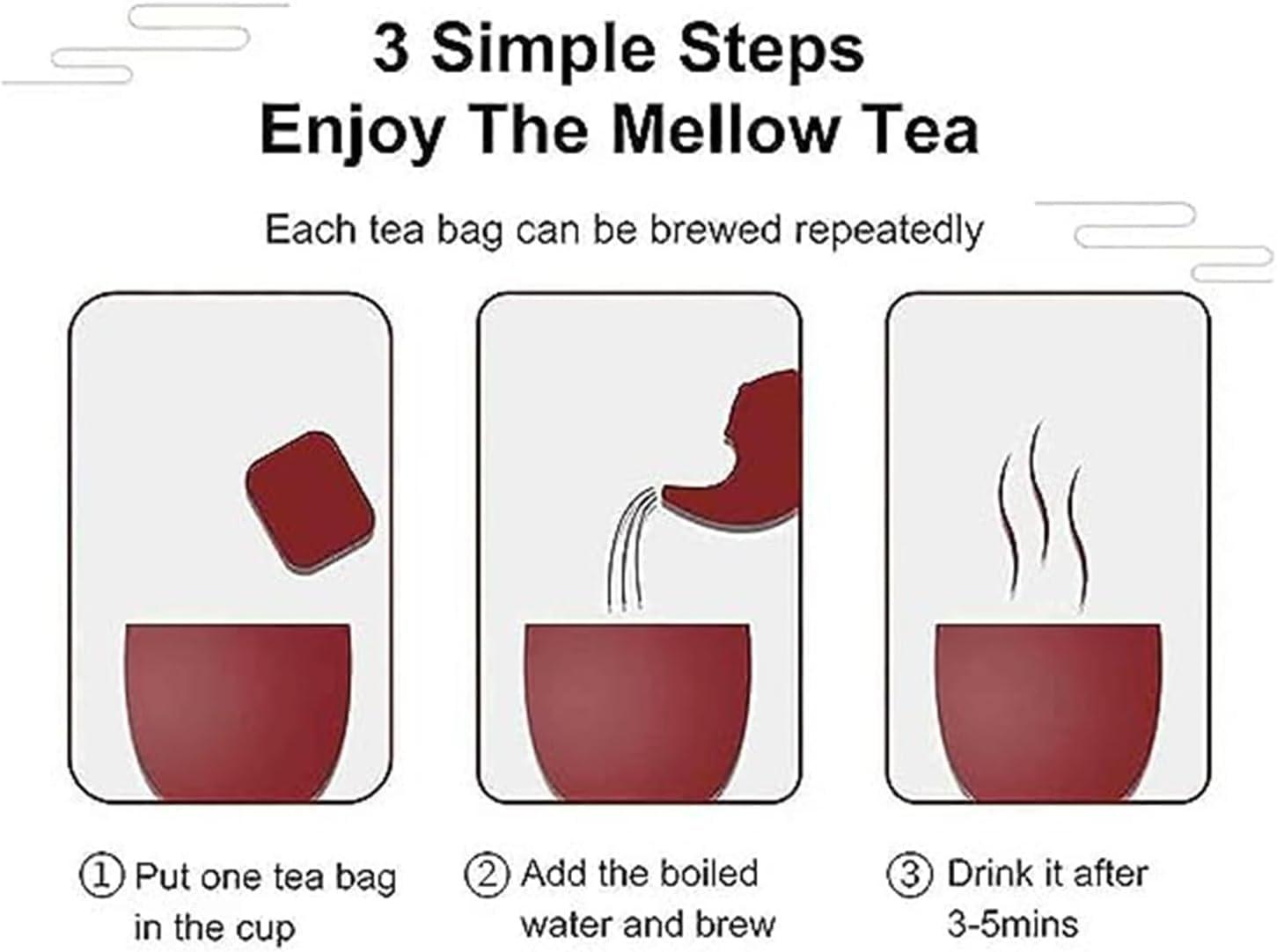 3 Simple Steps
Enjoy The Mellow Tea

Each tea bag can be brewed repeatedly

① Put one tea bag in the cup

② Add the boiled water and brew

③ Drink it after 3-5mins