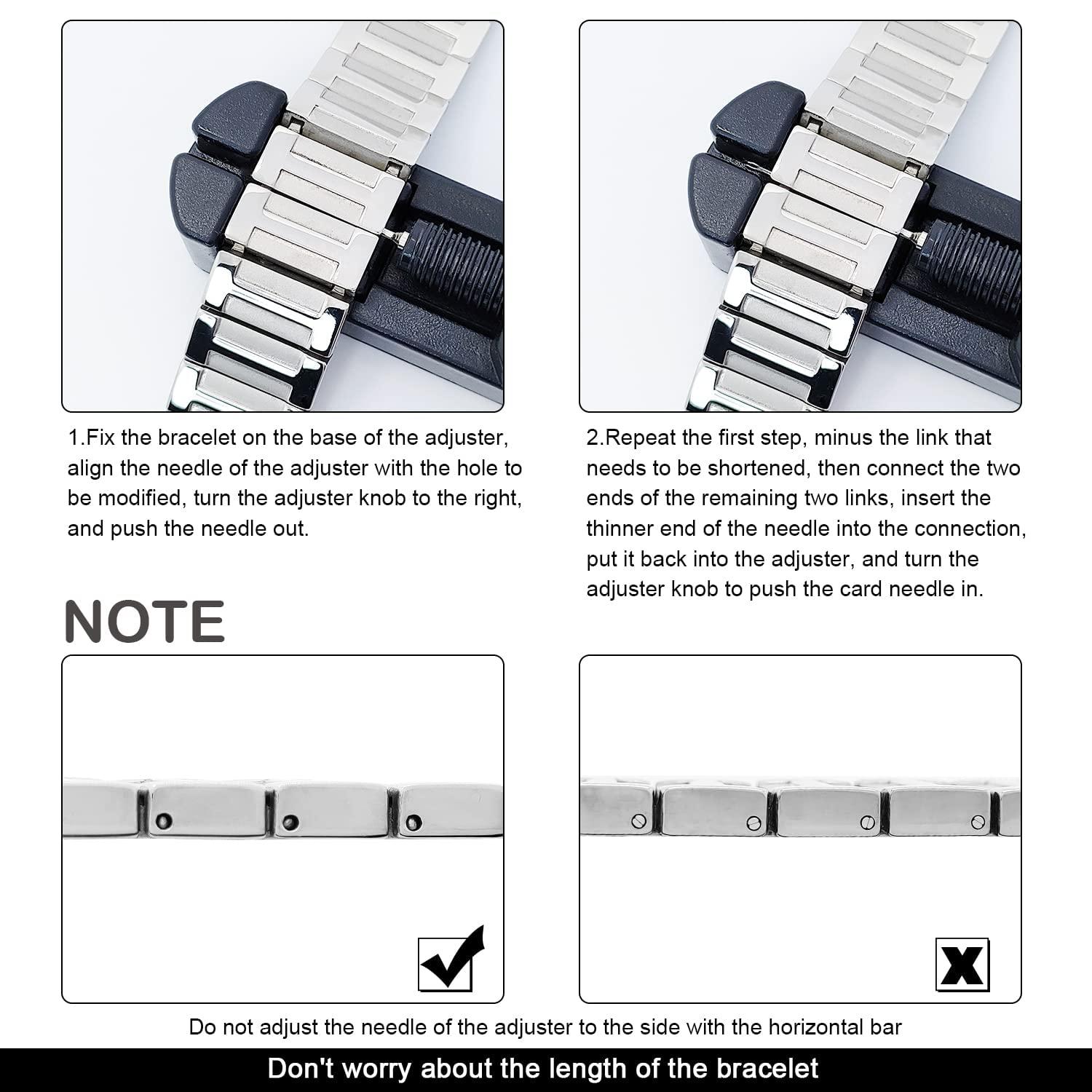 1.Fix the bracelet on the base of the adjuster, align the needle of the adjuster with the hole to be modified, turn the adjuster knob to the right, and push the needle out.

2.Repeat the first step, minus the link that needs to be shortened, then connect the two ends of the remaining two links, insert the thinner end of the needle into the connection, put it back into the adjuster, and turn the adjuster knob to push the card needle in.

NOTE

Do not adjust the needle of the adjuster to the side with the horizontal bar

Don't worry about the length of the bracelet