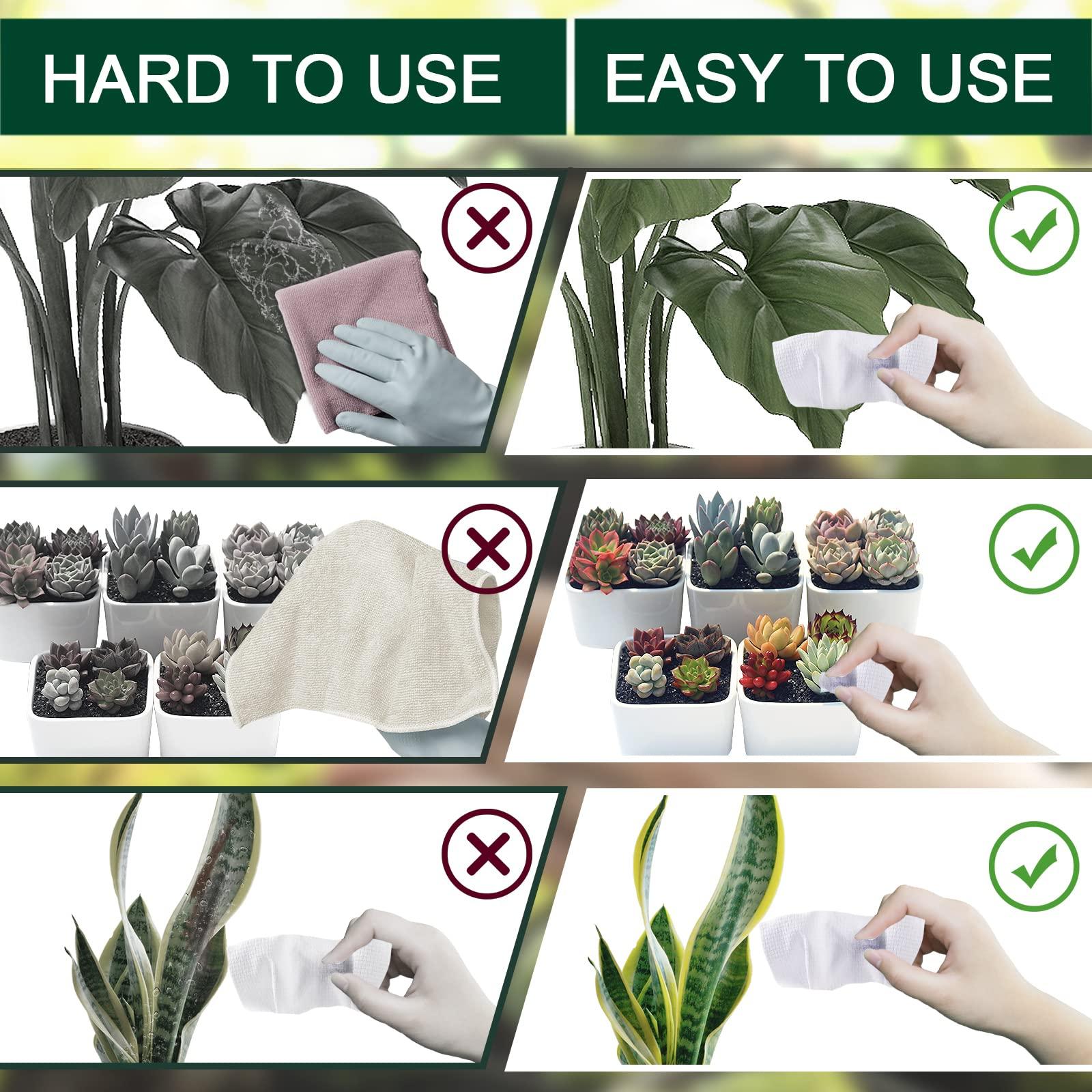 HARD TO USE

EASY TO USE