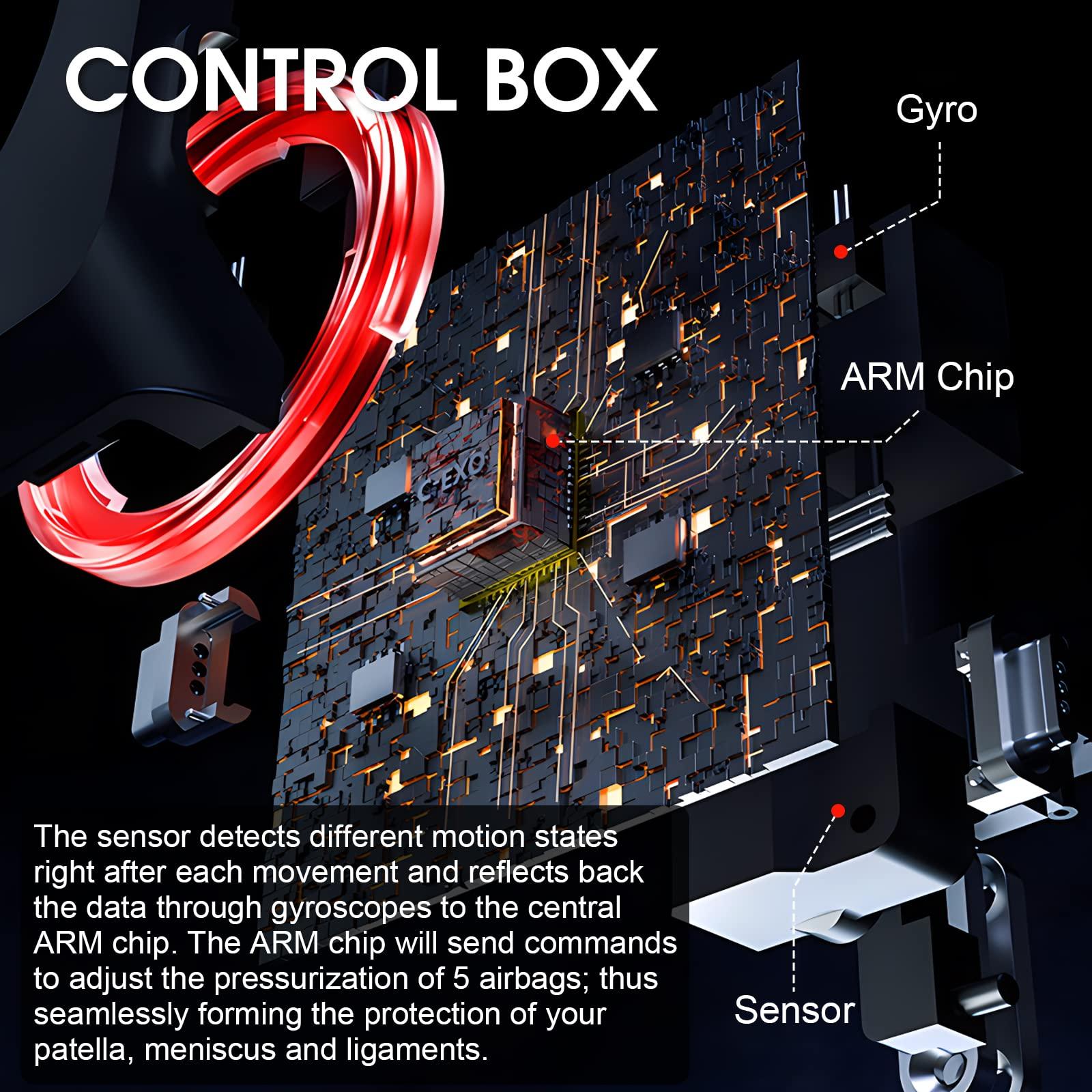 CONTROL BOX

Gyro

ARM Chip

C-EXO

The sensor detects different motion states right after each movement and reflects back the data through gyroscopes to the central ARM chip. The ARM chip will send commands to adjust the pressurization of 5 airbags; thus seamlessly forming the protection of your patella, meniscus and ligaments.

Sensor