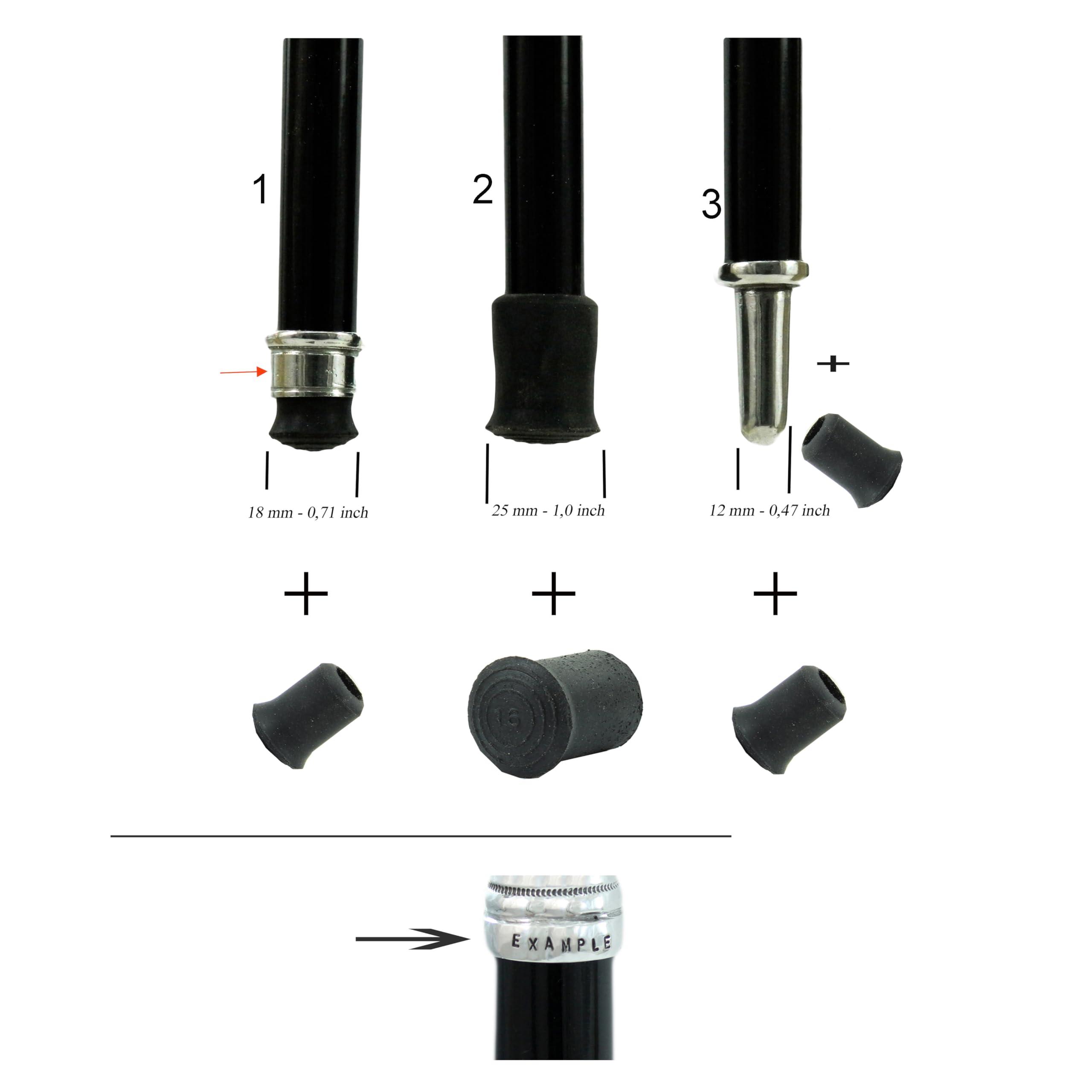 1

2

3

+

18 mm - 0,71 inch

25 mm - 1,0 inch

12 mm - 0,47 inch

+

+

+

16

EXAMPLE