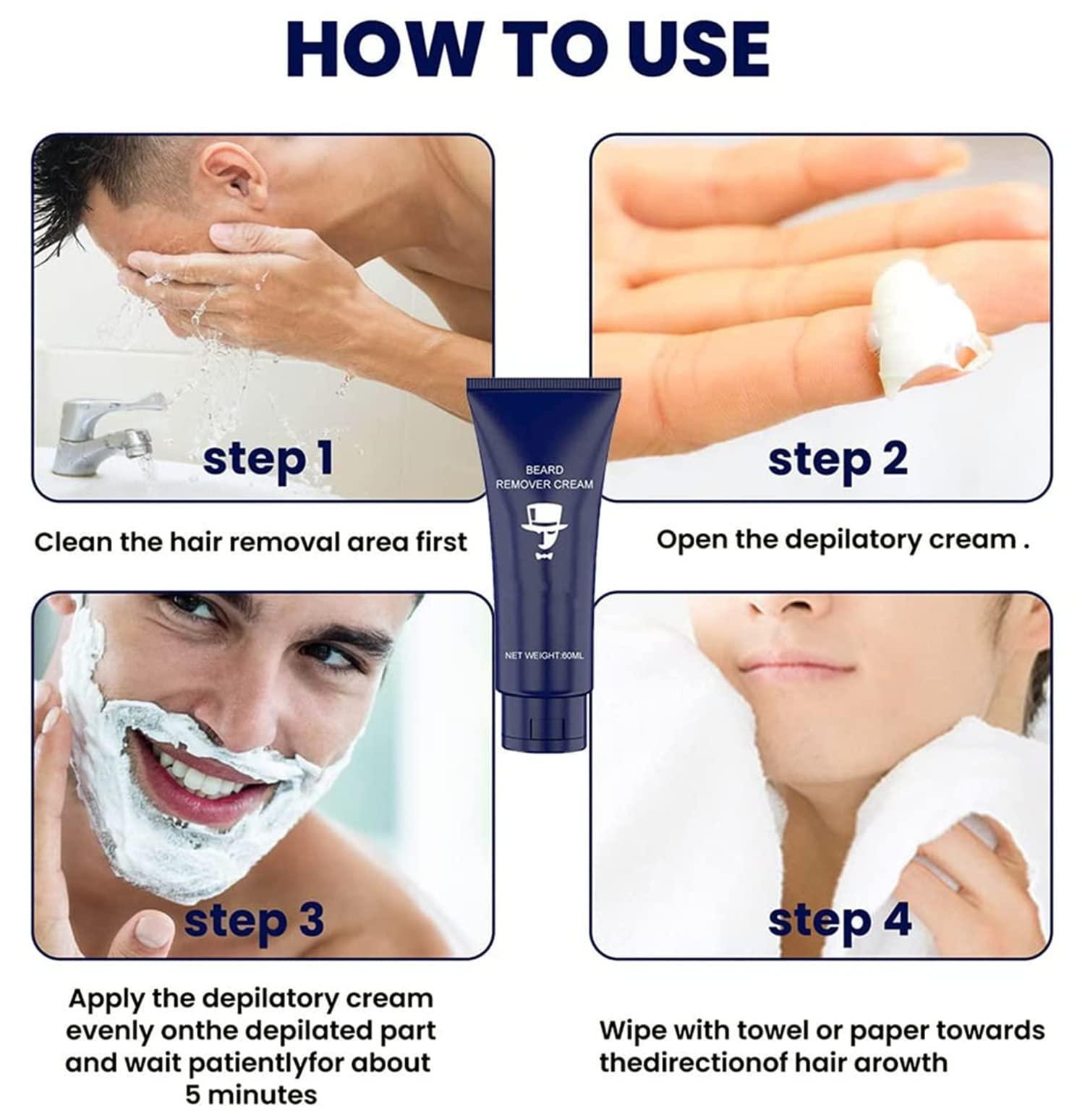 HOW TO USE

step 1

Clean the hair removal area first

step 2

Open the depilatory cream .

BEARD REMOVER CREAM

NET WEIGHT:60ML

step 3

Apply the depilatory cream evenly onthe depilated part and wait patientlyfor about 5 minutes

step 4

Wipe with towel or paper towards thedirectionof hair arowth