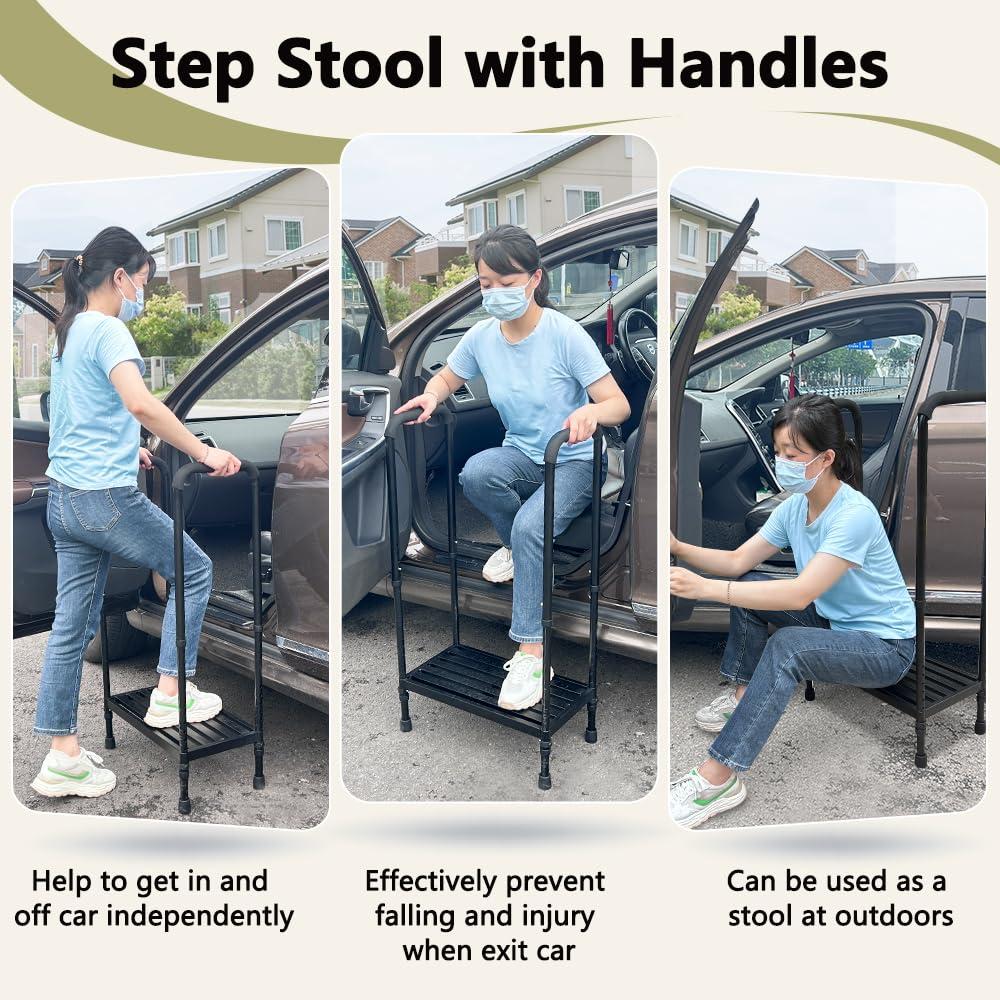 Step Stool with Handles

Help to get in and off car independently

Effectively prevent falling and injury when exit car

Can be used as a stool at outdoors