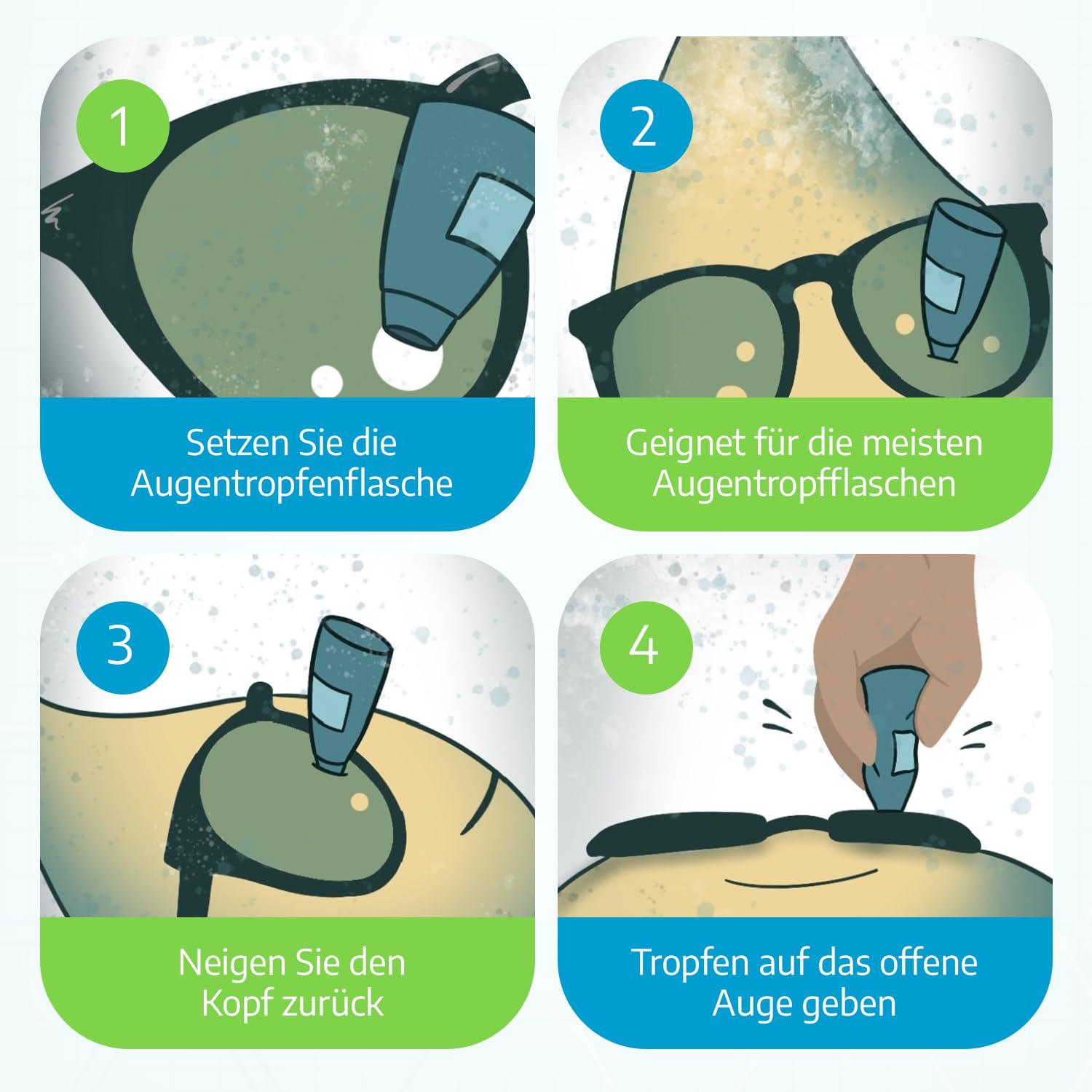 1

Setzen Sie die Augentropfenflasche

2

Geignet für die meisten Augentropfflaschen

3

Neigen Sie den Kopf zurück

4

Tropfen auf das offene Auge geben