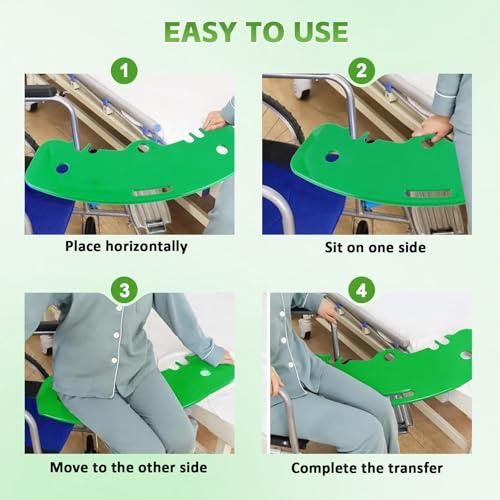 EASY TO USE

1

Place horizontally

2

Sit on one side

3

Move to the other side

4

Complete the transfer