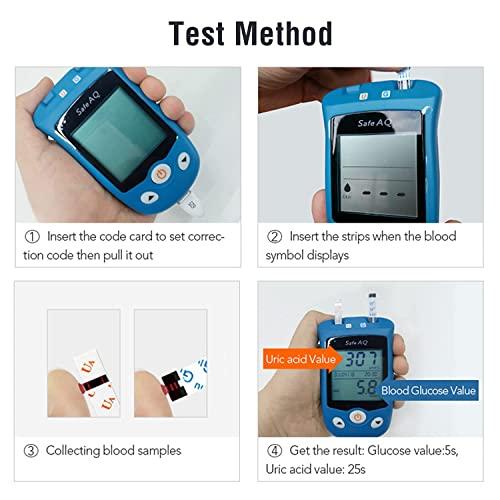 Test Method

Safe AQ

① Insert the code card to set correction code then pull it out

Safe AQ

② Insert the strips when the blood symbol displays

UA

UA

G

③ Collecting blood samples

Safe AQ

Uric acid Value

307

5.8

Blood Glucose Value

④ Get the result: Glucose value:5s, Uric acid value: 25s