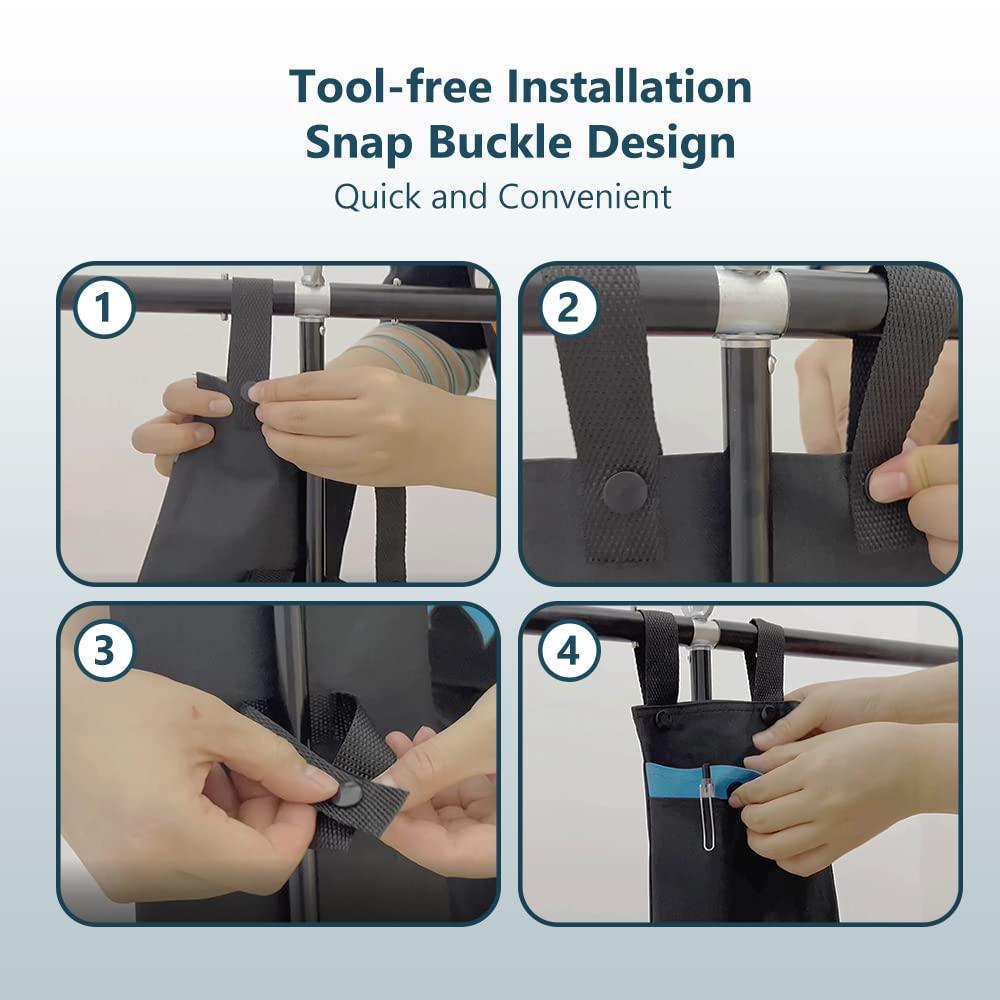 Tool-free Installation
Snap Buckle Design
Quick and Convenient

1

2

3

4