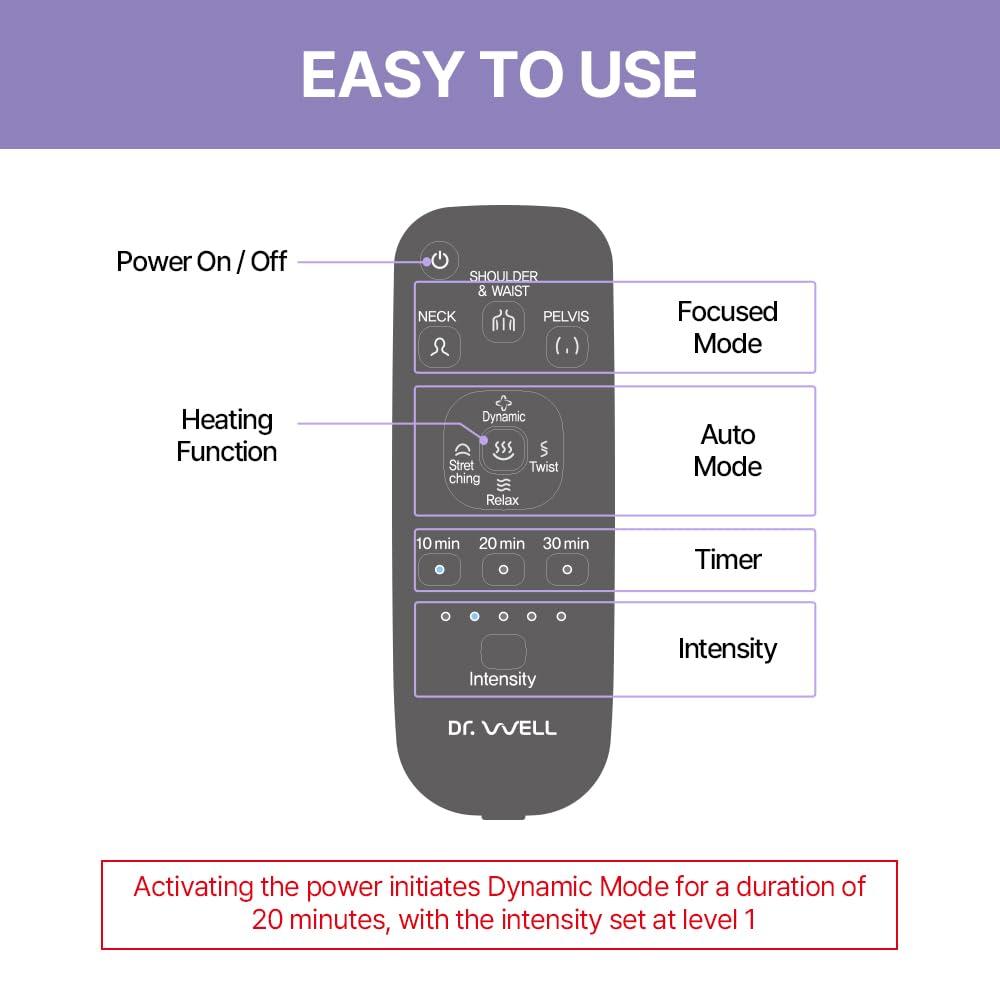 EASY TO USE

Power On / Off

SHOULDER & WAIST

NECK

PELVIS

Focused Mode

Heating Function

Dynamic

Stret ching

Twist

Relax

Auto Mode

10 min 20 min 30 min

Timer

Intensity

Intensity

DR. WELL

Activating the power initiates Dynamic Mode for a duration of 20 minutes, with the intensity set at level 1