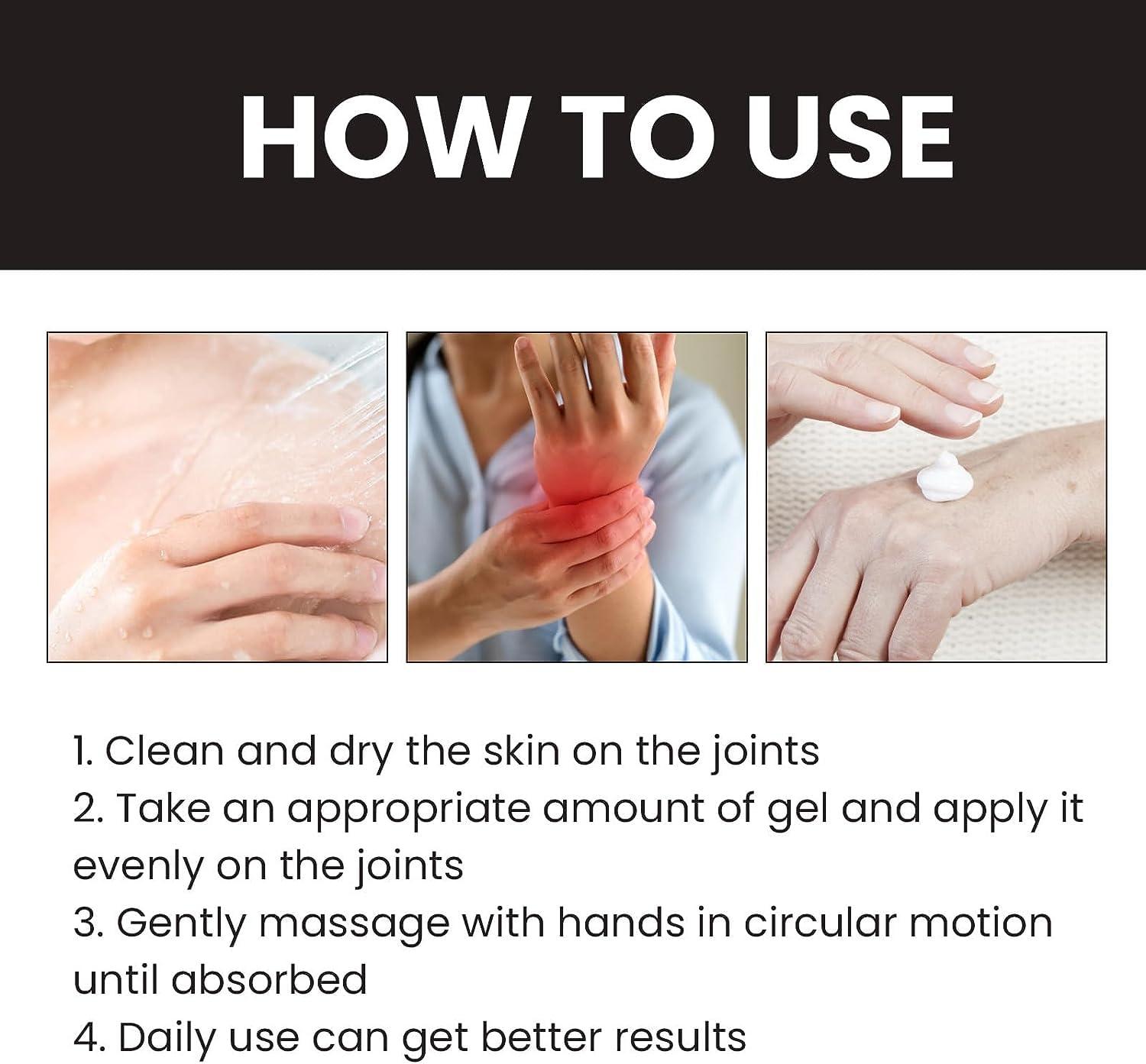 HOW TO USE

1. Clean and dry the skin on the joints
2. Take an appropriate amount of gel and apply it evenly on the joints
3. Gently massage with hands in circular motion until absorbed
4. Daily use can get better results