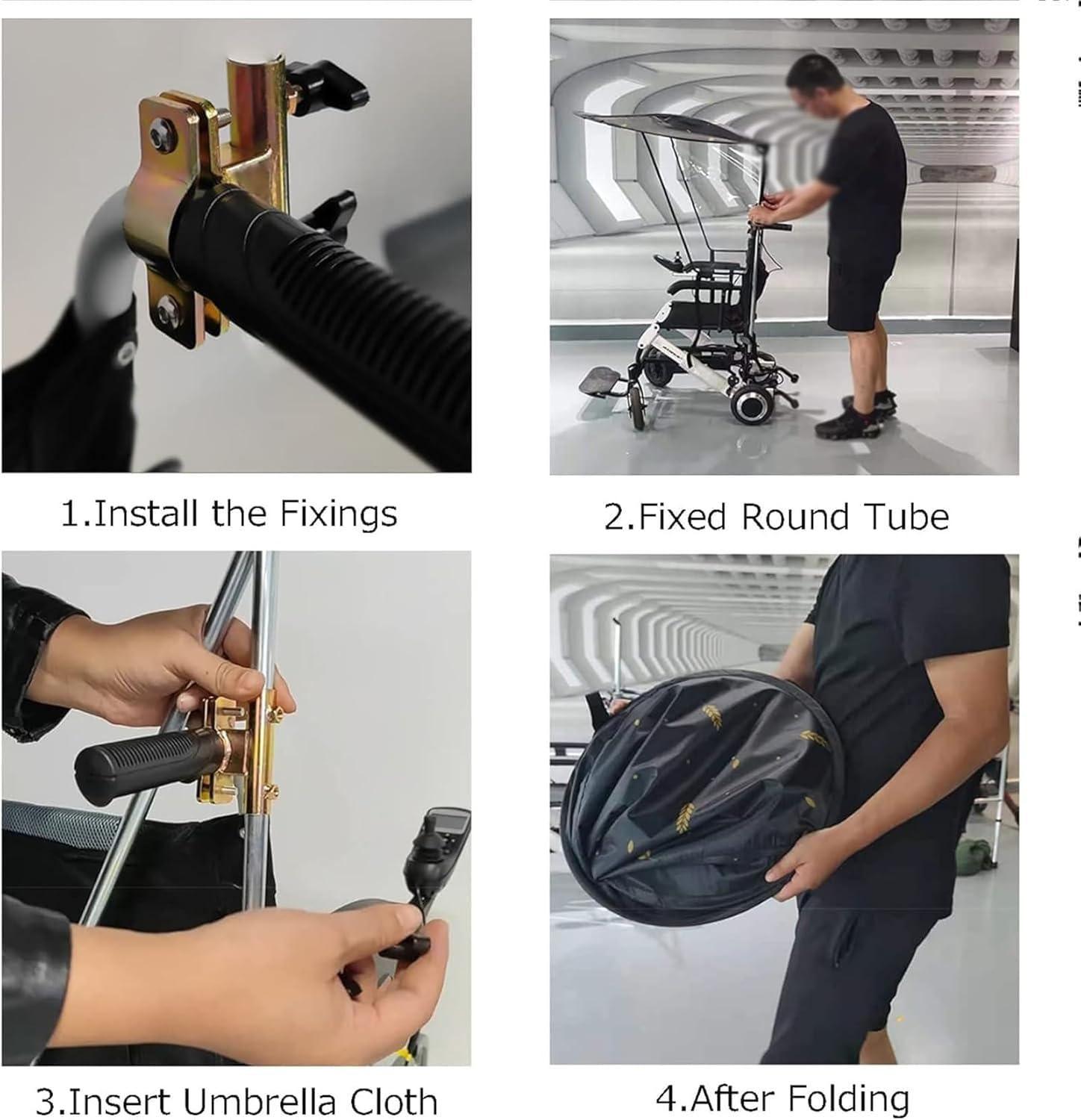 1.Install the Fixings

2.Fixed Round Tube

3.Insert Umbrella Cloth

4.After Folding