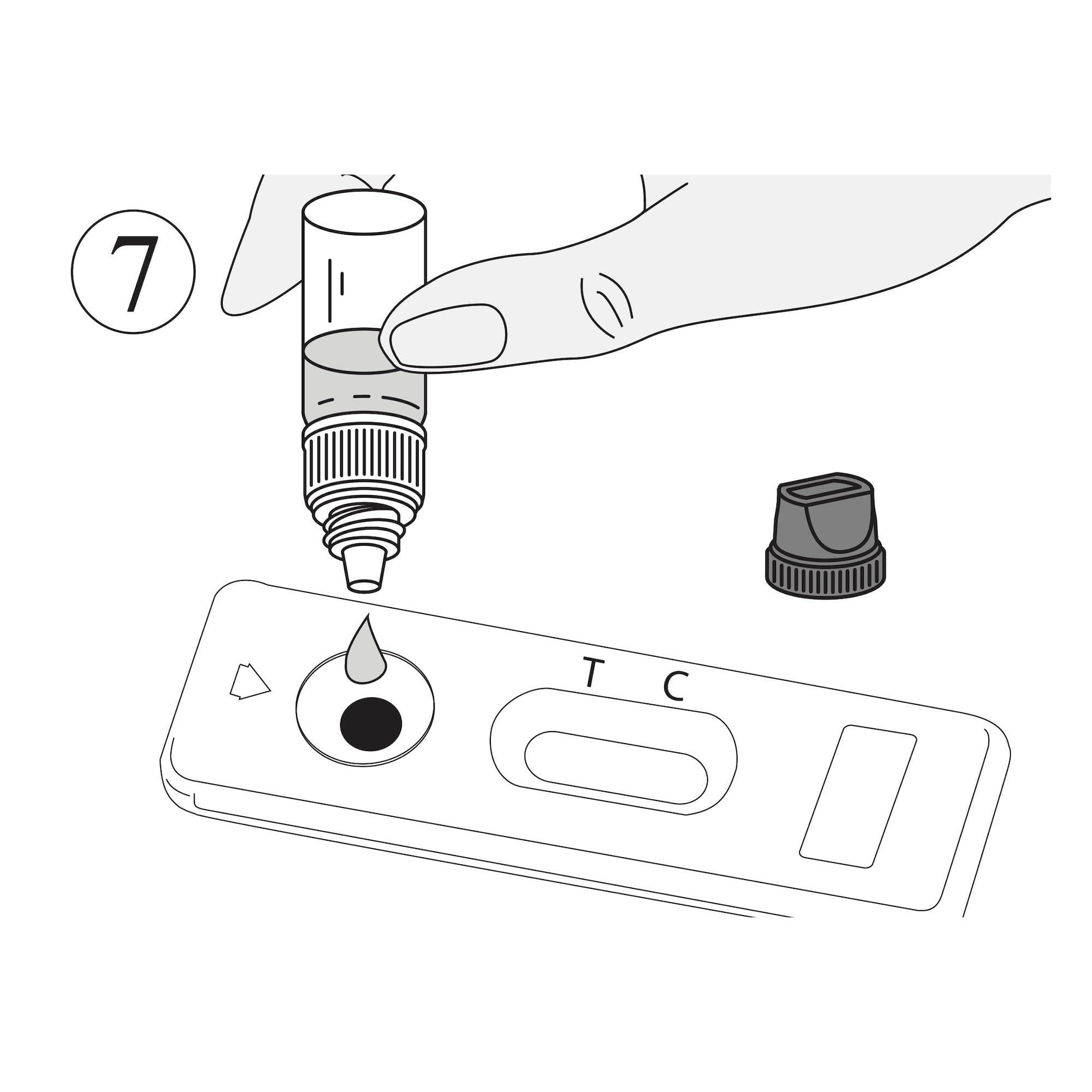 7

T C