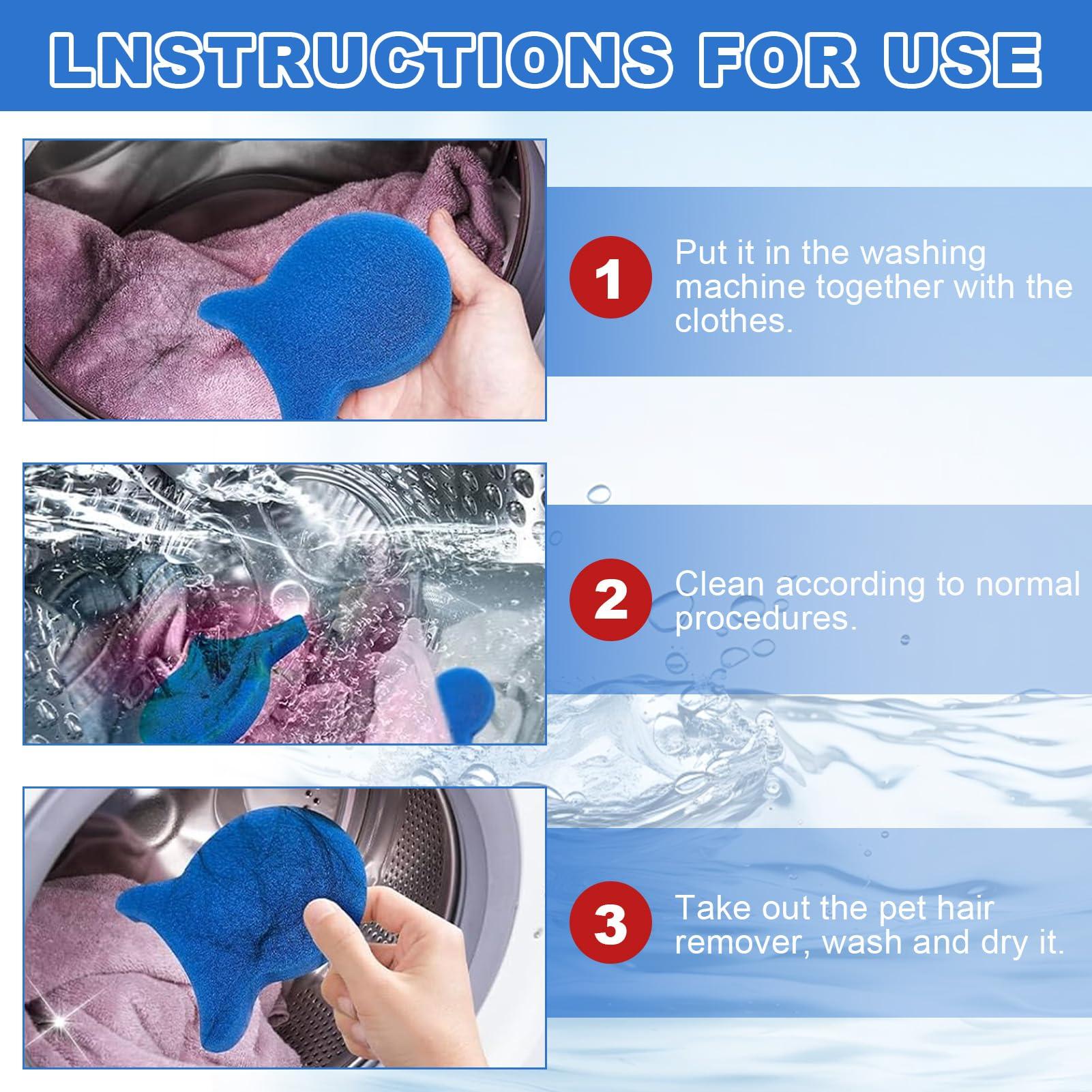 LNSTRUCTIONS FOR USE

1 Put it in the washing machine together with the clothes.

2 Clean according to normal procedures.

3 Take out the pet hair remover, wash and dry it.