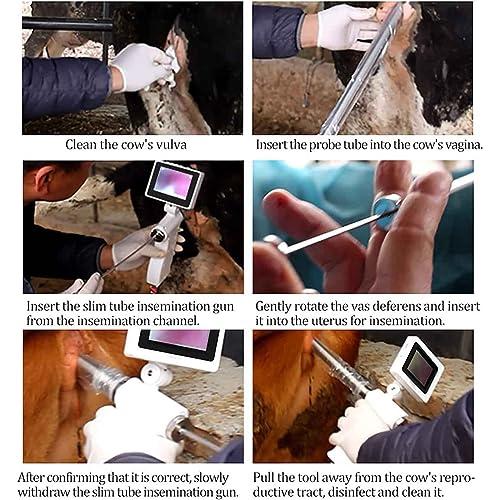 Clean the cow's vulva

Insert the probe tube into the cow's vagina.

Insert the slim tube insemination gun from the insemination channel.

Gently rotate the vas deferens and insert it into the uterus for insemination.

After confirming that it is correct, slowly withdraw the slim tube insemination gun.

Pull the tool away from the cow's reproductive tract, disinfect and clean it.