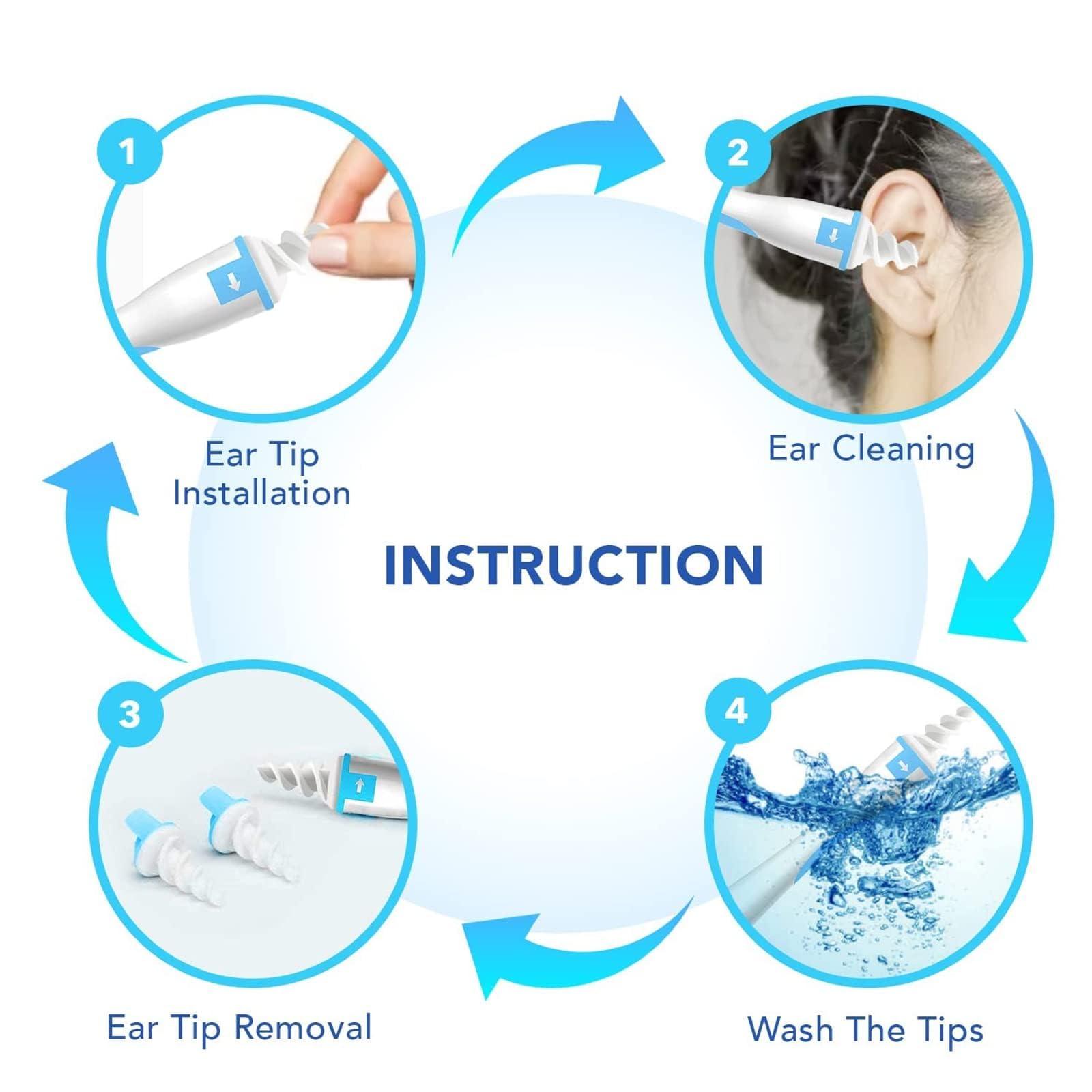 1

Ear Tip Installation

2

Ear Cleaning

INSTRUCTION

3

Ear Tip Removal

4

Wash The Tips