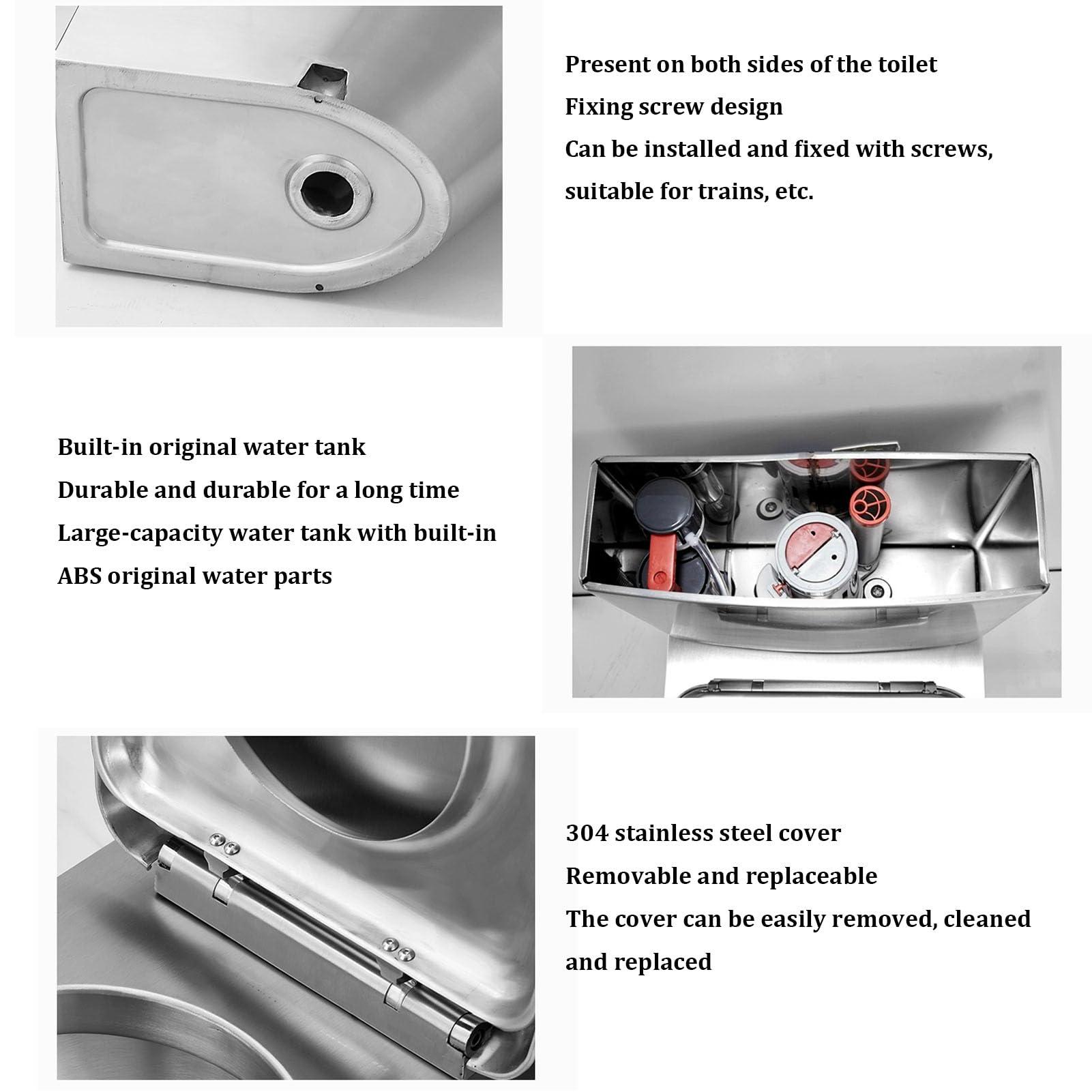 Present on both sides of the toilet
Fixing screw design
Can be installed and fixed with screws, suitable for trains, etc.

Built-in original water tank
Durable and durable for a long time
Large-capacity water tank with built-in ABS original water parts

304 stainless steel cover
Removable and replaceable
The cover can be easily removed, cleaned and replaced