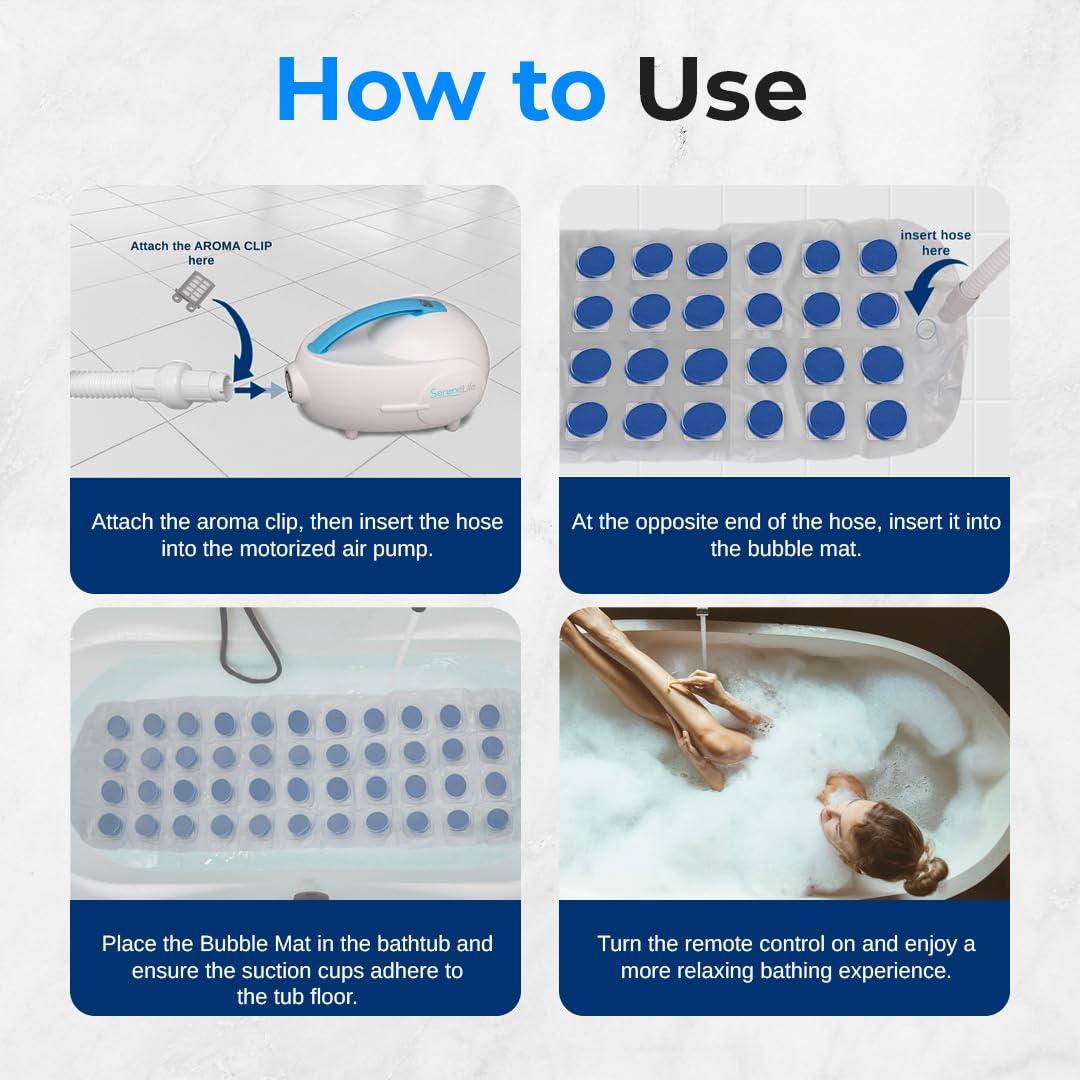 How to Use

Attach the AROMA CLIP here

SereneLife

Attach the aroma clip, then insert the hose into the motorized air pump.

insert hose here

At the opposite end of the hose, insert it into the bubble mat.

Place the Bubble Mat in the bathtub and ensure the suction cups adhere to the tub floor.

Turn the remote control on and enjoy a more relaxing bathing experience.