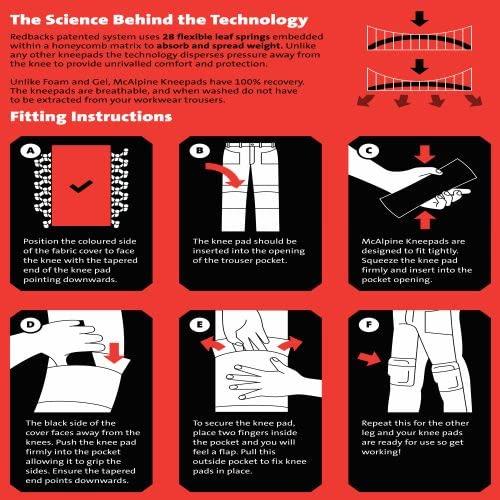 The Science Behind the Technology

Redbacks patented system uses 28 flexible leaf springs embedded within a honeycomb matrix to absorb and spread weight. Unlike any other kneepads the technology disperses pressure away from the knee to provide unrivalled comfort and protection.

Unlike Foam and Gel, McAlpine Kneepads have 100% recovery. The kneepads are breathable, and when washed do not have to be extracted from your workwear trousers.

Fitting Instructions

A

Position the coloured side of the fabric cover to face the knee with the tapered end of the knee pad pointing downwards.

B

The knee pad should be inserted into the opening of the trouser pocket.

C

McAlpine Kneepads are designed to fit tightly. Squeeze the knee pad firmly and insert into the pocket opening.

D

The black side of the cover faces away from the knees. Push the knee pad firmly into the pocket allowing it to grip the sides. Ensure the tapered end points downwards.

E

To secure the knee pad, place two fingers inside the pocket and you will feel a flap. Pull this outside pocket to fix knee pads in place.

F

Repeat this for the other leg and your knee pads are ready for use so get working!