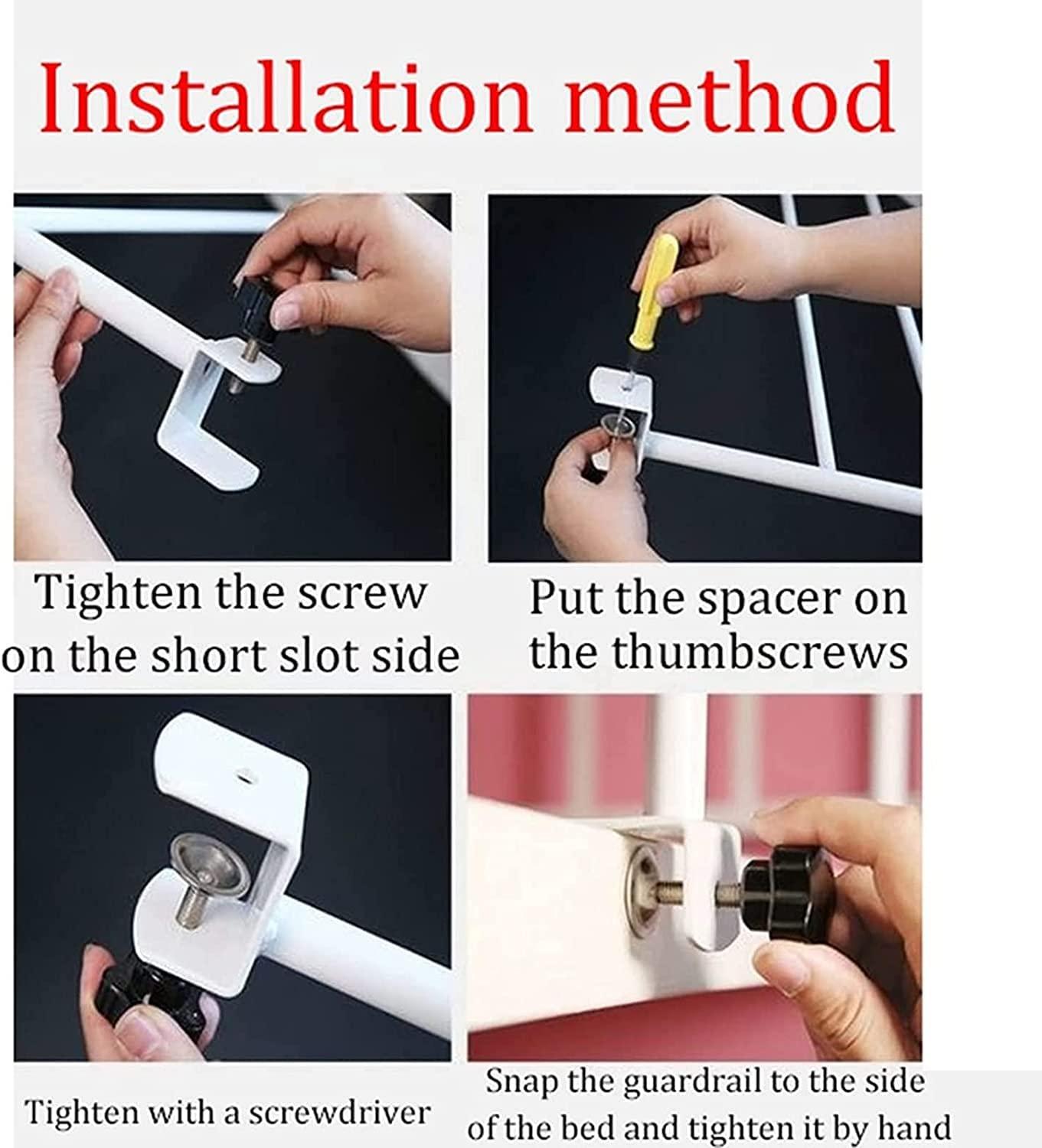 Installation method

Tighten the screw on the short slot side

Put the spacer on the thumbscrews

Tighten with a screwdriver

Snap the guardrail to the side of the bed and tighten it by hand