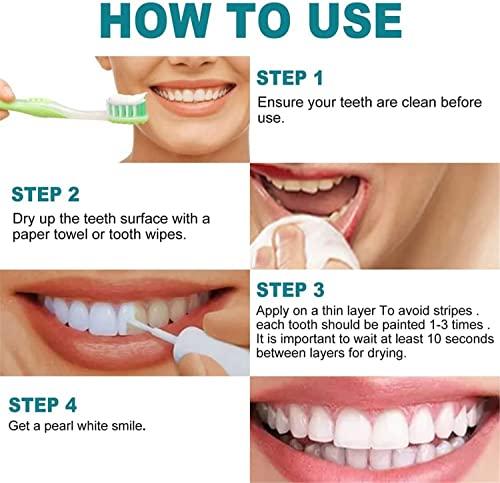 HOW TO USE

STEP 1
Ensure your teeth are clean before use.

STEP 2
Dry up the teeth surface with a paper towel or tooth wipes.

STEP 3
Apply on a thin layer To avoid stripes . each tooth should be painted 1-3 times . It is important to wait at least 10 seconds between layers for drying.

STEP 4
Get a pearl white smile.