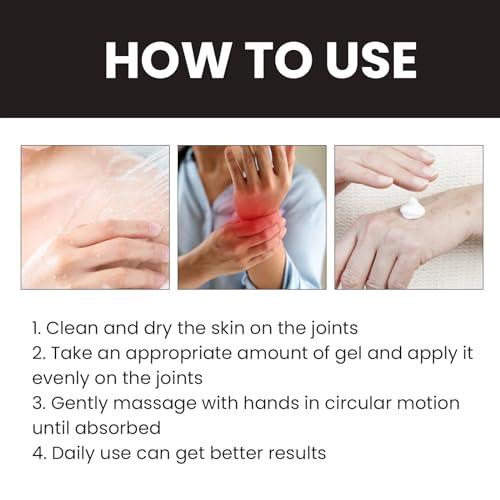 HOW TO USE

1. Clean and dry the skin on the joints
2. Take an appropriate amount of gel and apply it evenly on the joints
3. Gently massage with hands in circular motion until absorbed
4. Daily use can get better results