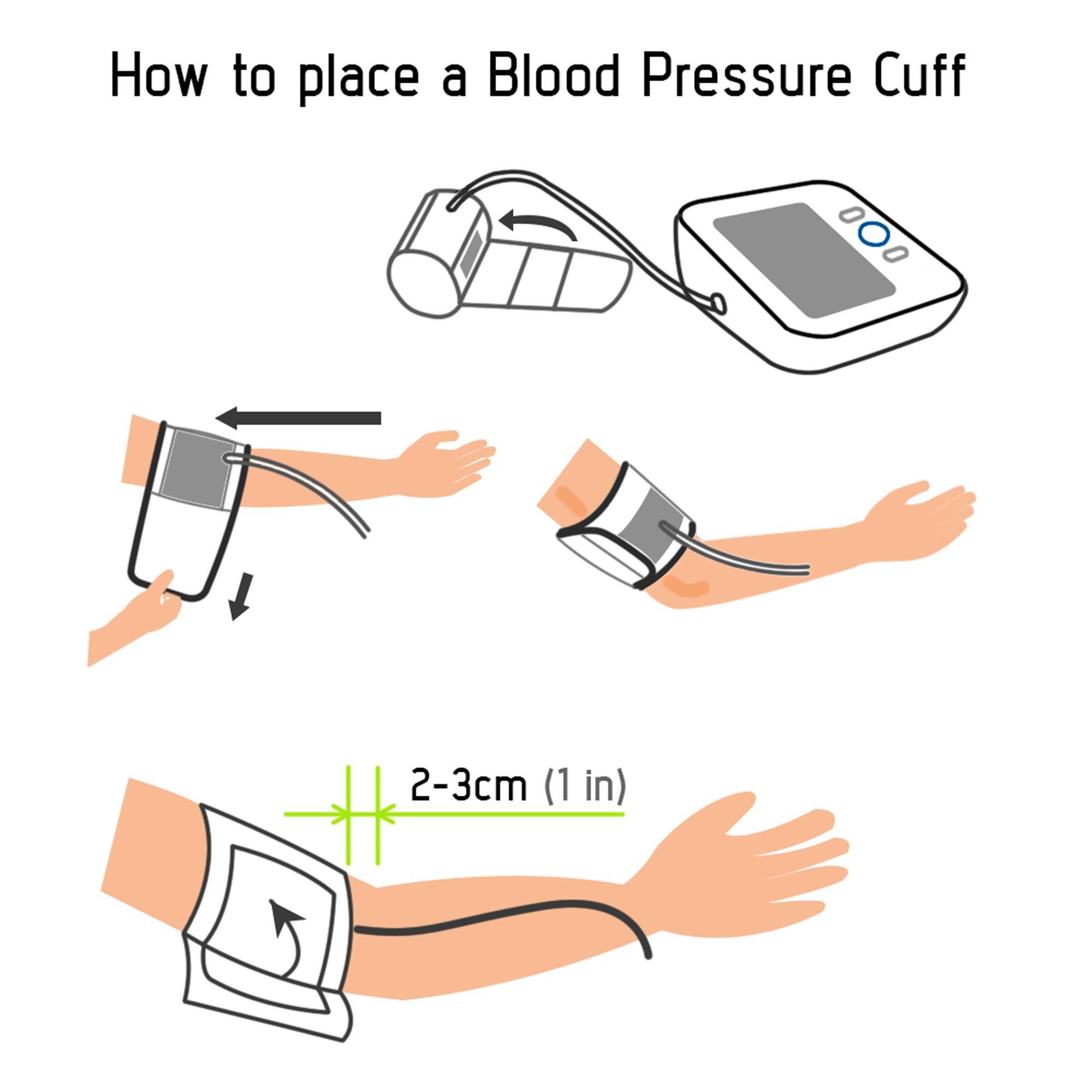 How to place a Blood Pressure Cuff

2-3cm (1 in)