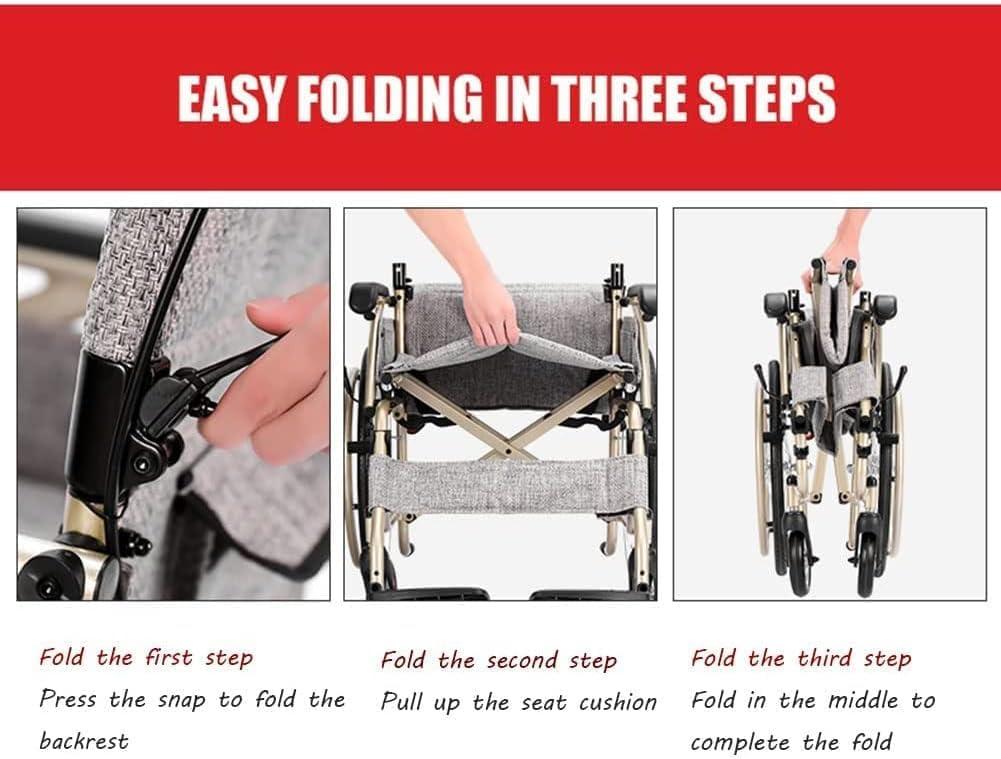 EASY FOLDING IN THREE STEPS

Fold the first step
Press the snap to fold the backrest

Fold the second step
Pull up the seat cushion

Fold the third step
Fold in the middle to complete the fold