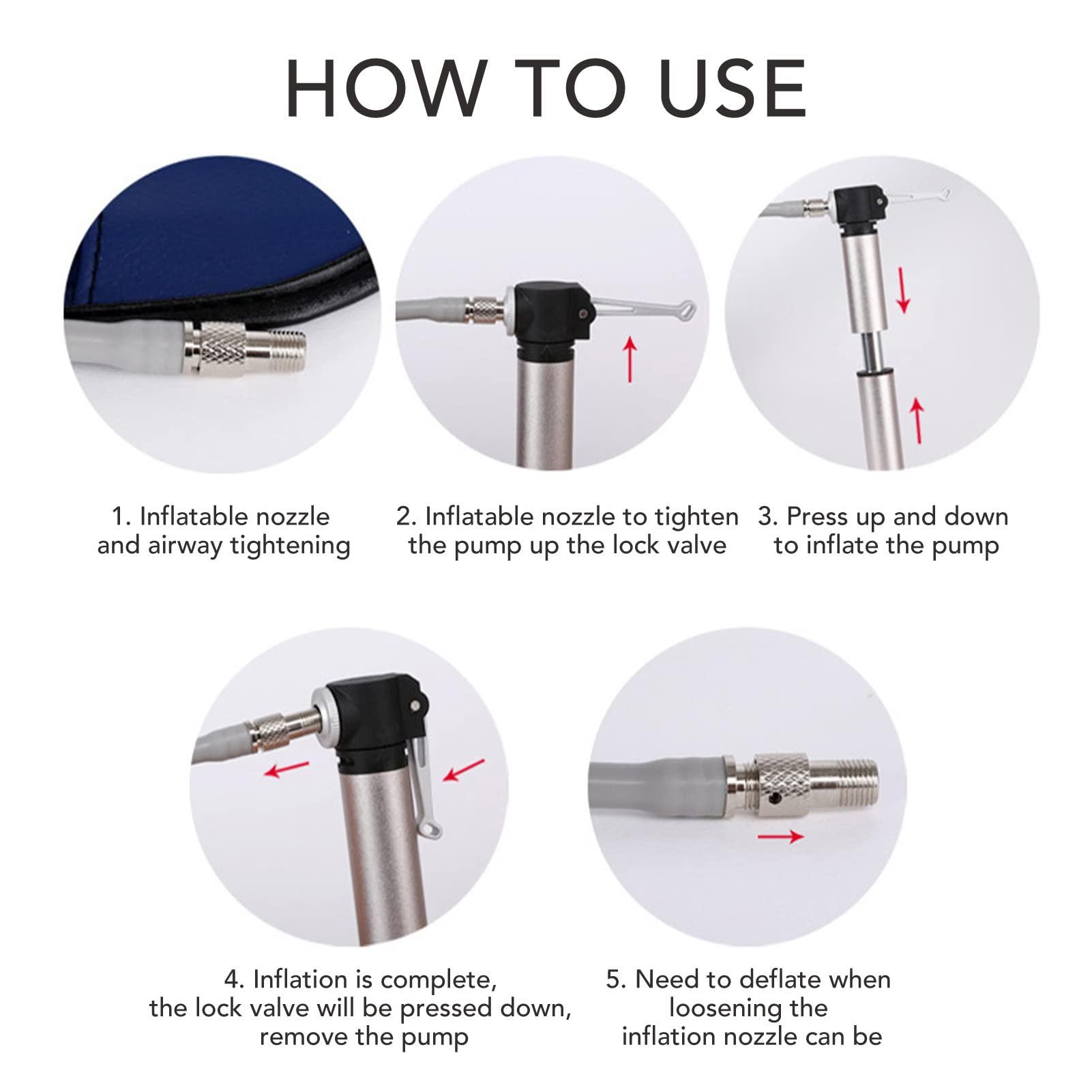 HOW TO USE

1. Inflatable nozzle and airway tightening

2. Inflatable nozzle to tighten the pump up the lock valve

3. Press up and down to inflate the pump

4. Inflation is complete, the lock valve will be pressed down, remove the pump

5. Need to deflate when loosening the inflation nozzle can be