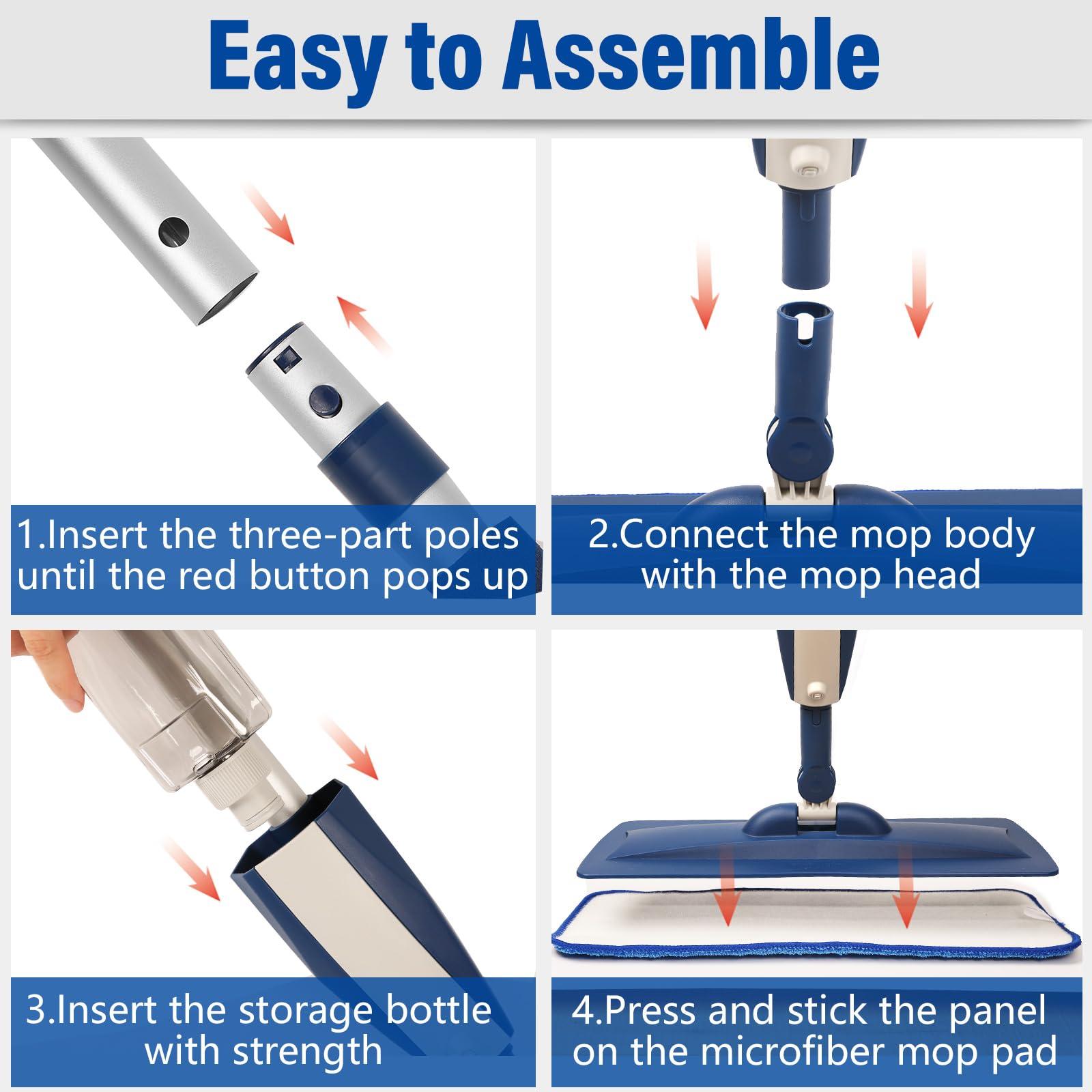 Easy to Assemble

1.Insert the three-part poles until the red button pops up

2.Connect the mop body with the mop head

3.Insert the storage bottle with strength

4.Press and stick the panel on the microfiber mop pad