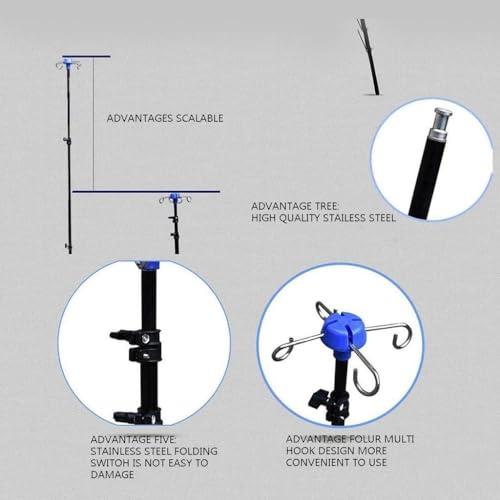 ADVANTAGES SCALABLE

ADVANTAGE TREE:
HIGH QUALITY STAILESS STEEL

ADVANTAGE FIVE:
STAINLESS STEEL FOLDING SWITOH IS NOT EASY TO DAMAGE

ADVANTAGE FOLUR MULTI HOOK DESIGN MORE CONVENIENT TO USE