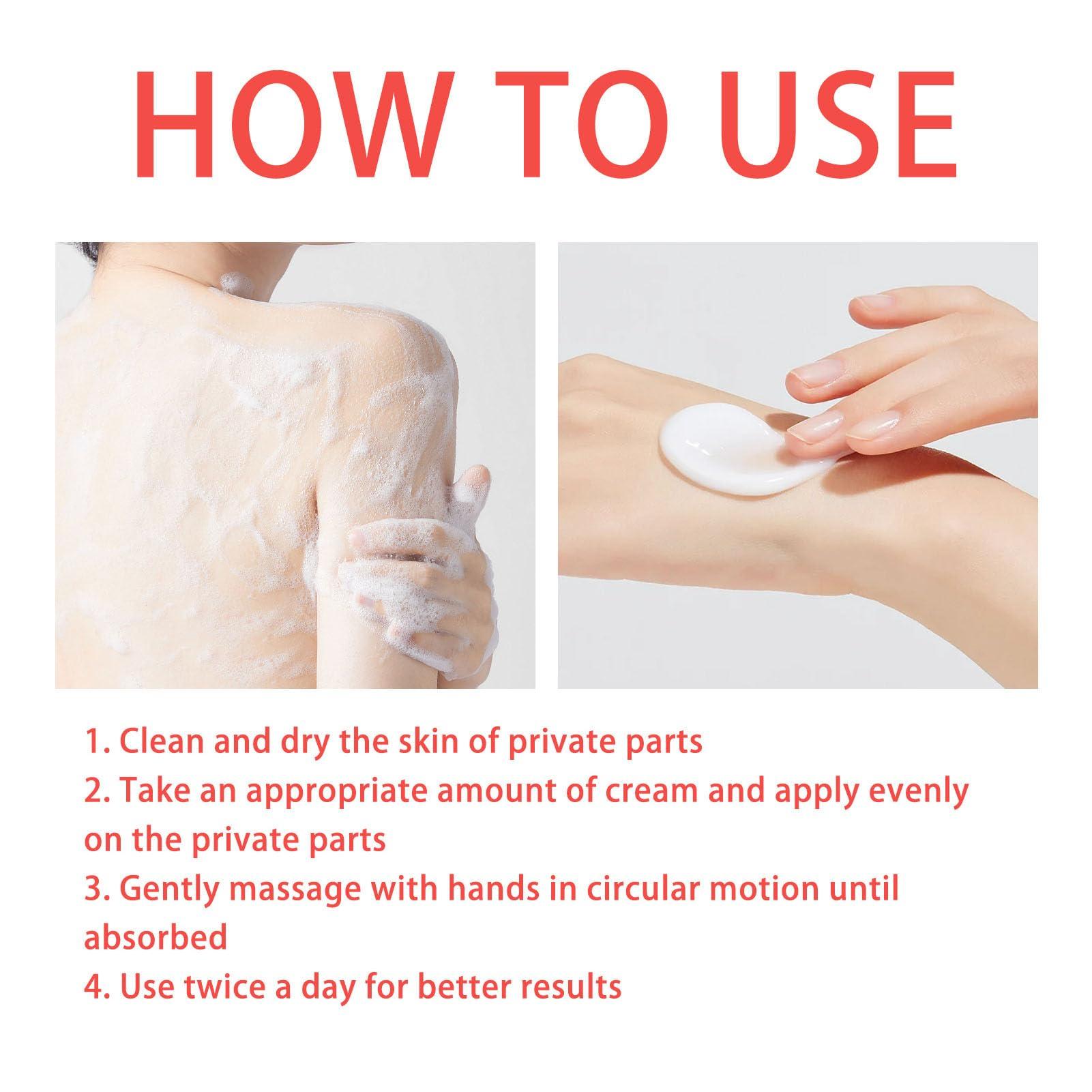 HOW TO USE

1. Clean and dry the skin of private parts
2. Take an appropriate amount of cream and apply evenly on the private parts
3. Gently massage with hands in circular motion until absorbed
4. Use twice a day for better results